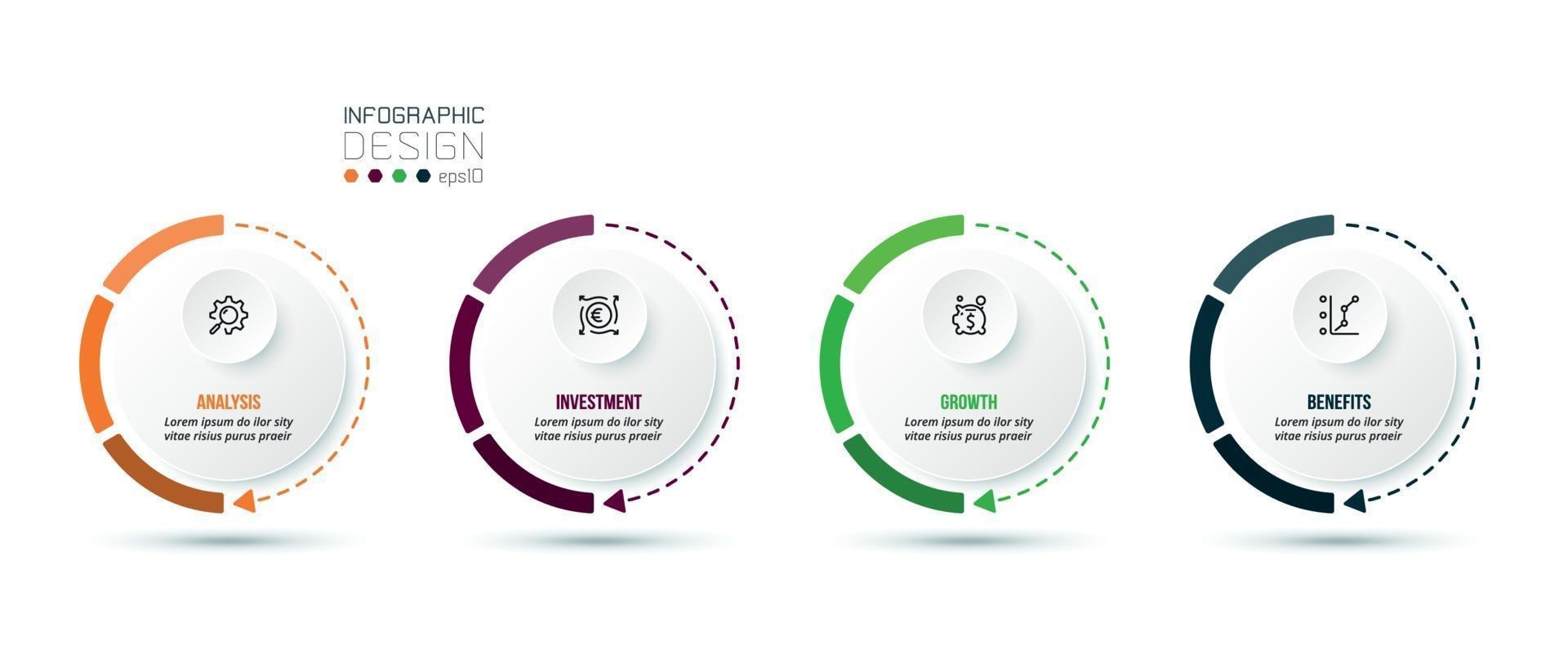 INFOGRAPHIC
DESIGN
eps10

ANALYSIS
Lorem ipsum do ilor sity vitae risius purus praeir

INVESTMENT
Lorem ipsum do ilor sity vitae risius purus praeir

GROWTH
Lorem ipsum do ilor sity vitae risius purus praeir

BENEFITS
Lorem ipsum do ilor sity vitae risius purus praeir