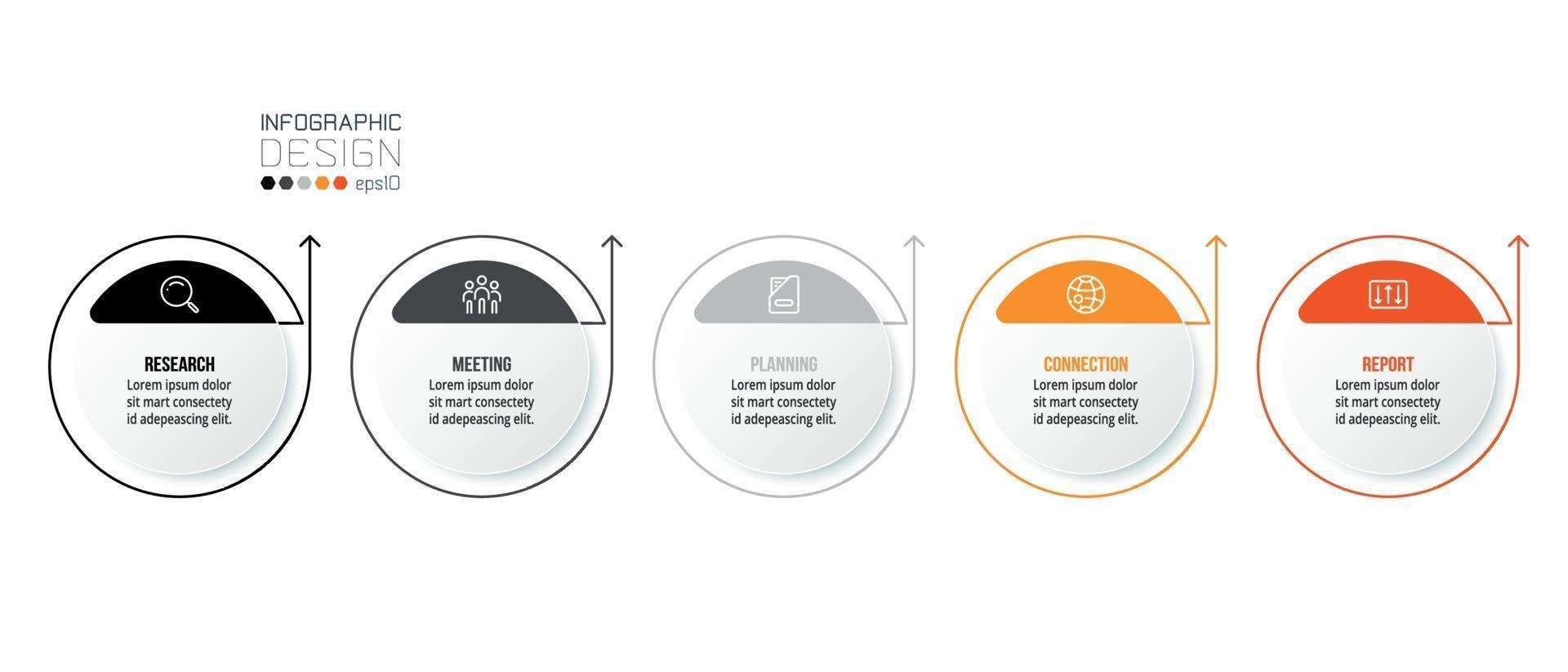 INFOGRAPHIC
DESIGN
eps10

RESEARCH
Lorem ipsum dolor sit mart consectety id adepeascing elit.

MEETING
Lorem ipsum dolor sit mart consectety id adepeascing elit.

PLANNING
Lorem ipsum dolor sit mart consectety id adepeascing elit.

CONNECTION
Lorem ipsum dolor sit mart consectety id adepeascing elit.

REPORT
Lorem ipsum dolor sit mart consectety id adepeascing elit.