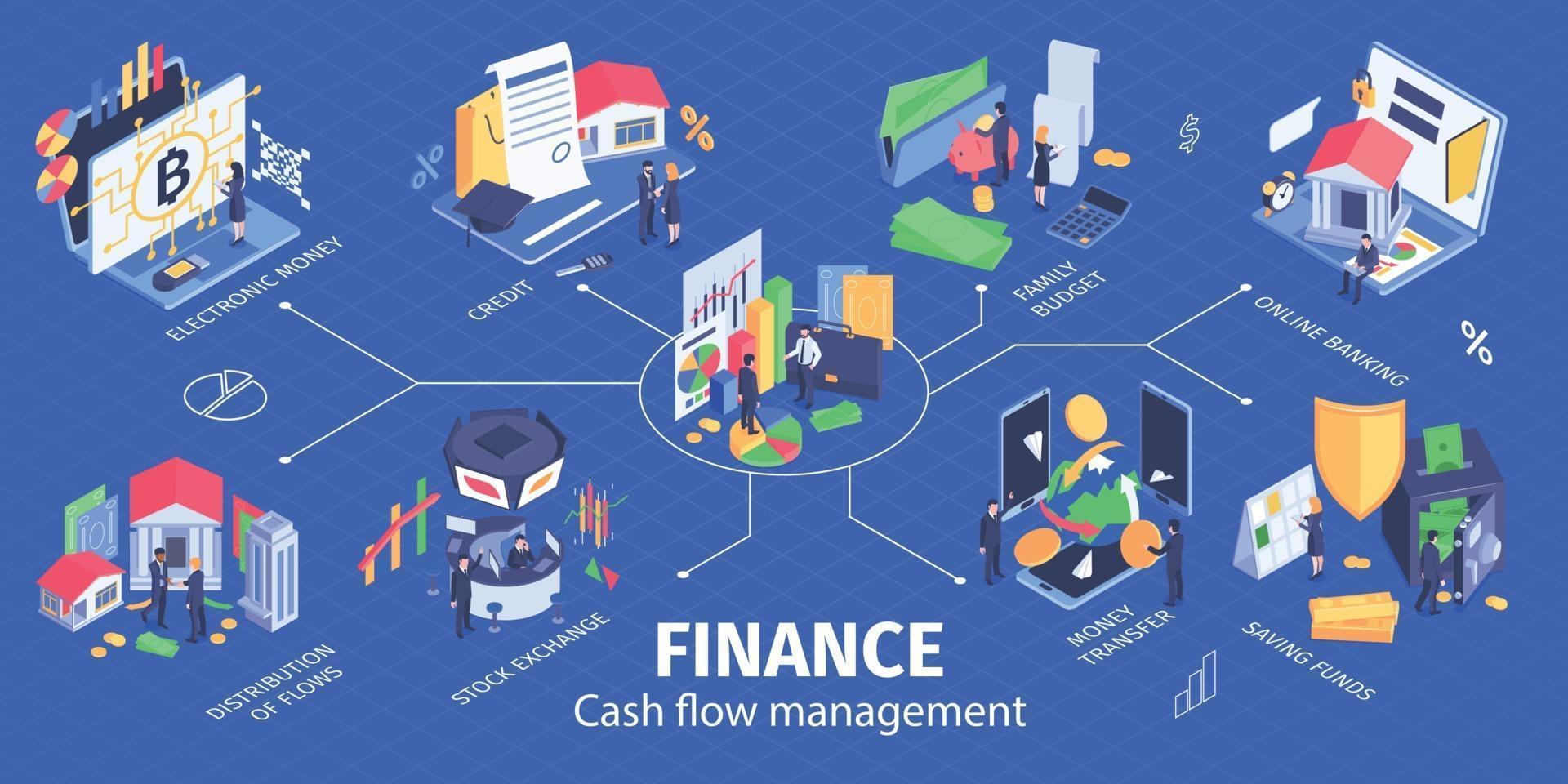 ELECTRONIC MONEY

CREDIT

FAMILY BUDGET

ONLINE BANKING

DISTRIBUTION OF FLOWS

STOCK EXCHANGE

MONEY TRANSFER

SAVING FUNDS

FINANCE

Cash flow management