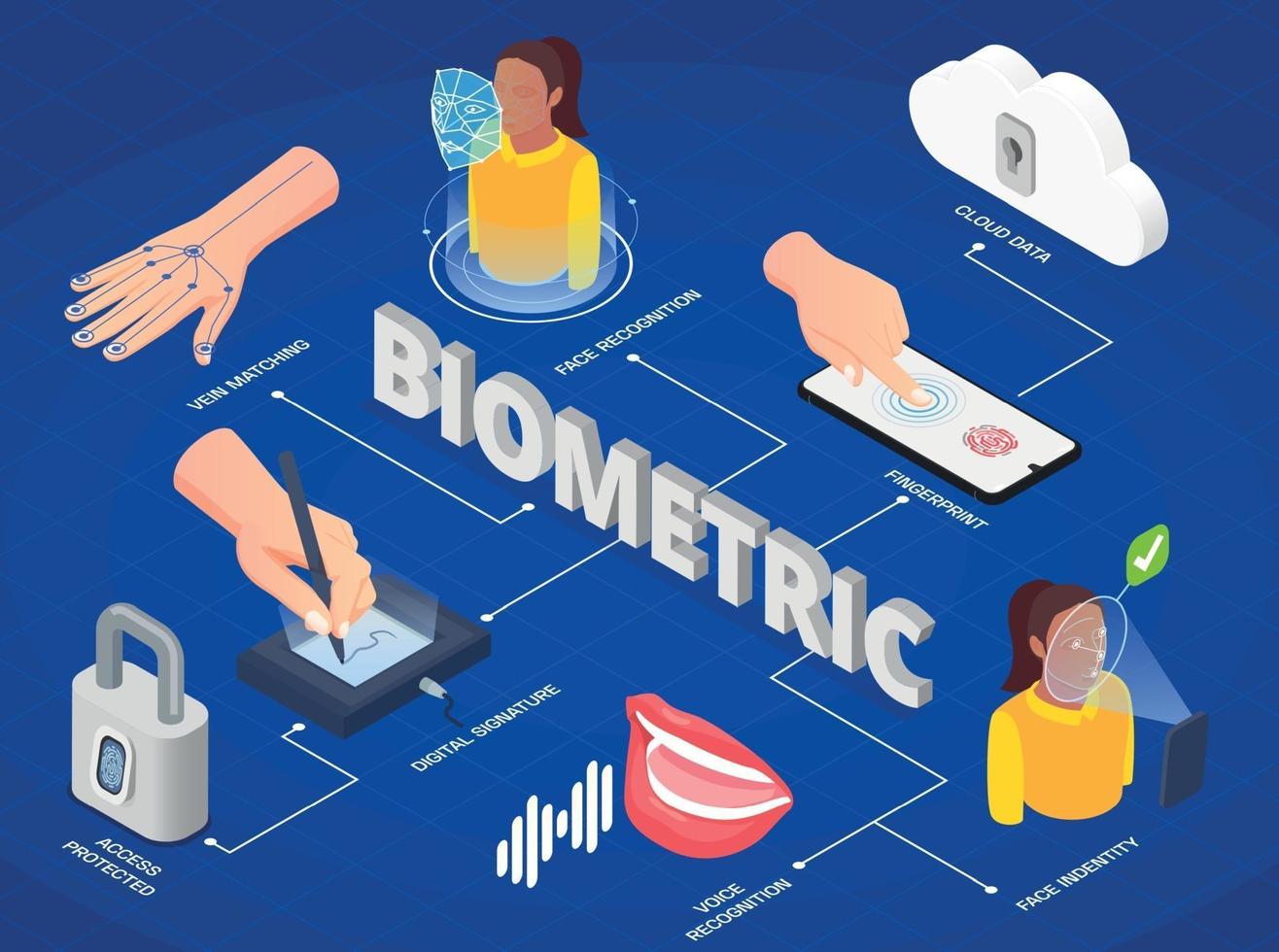 BIOMETRIC

VEIN MATCHING

FACE RECOGNITION

CLOUD DATA

FINGERPRINT

DIGITAL SIGNATURE

ACCESS PROTECTED

VOICE RECOGNITION

FACE INDENTITY