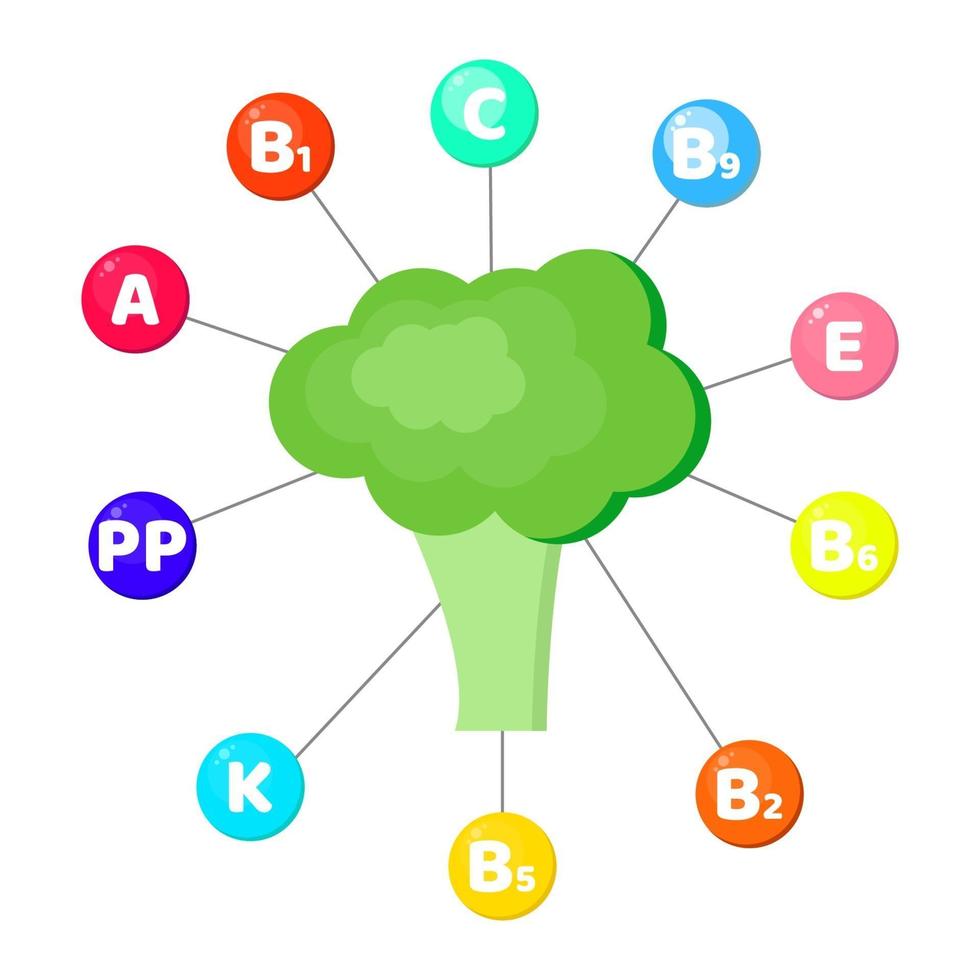 C

$B_1$

$B_9$

A

E

PP

$B_6$

K

$B_2$

$B_5$