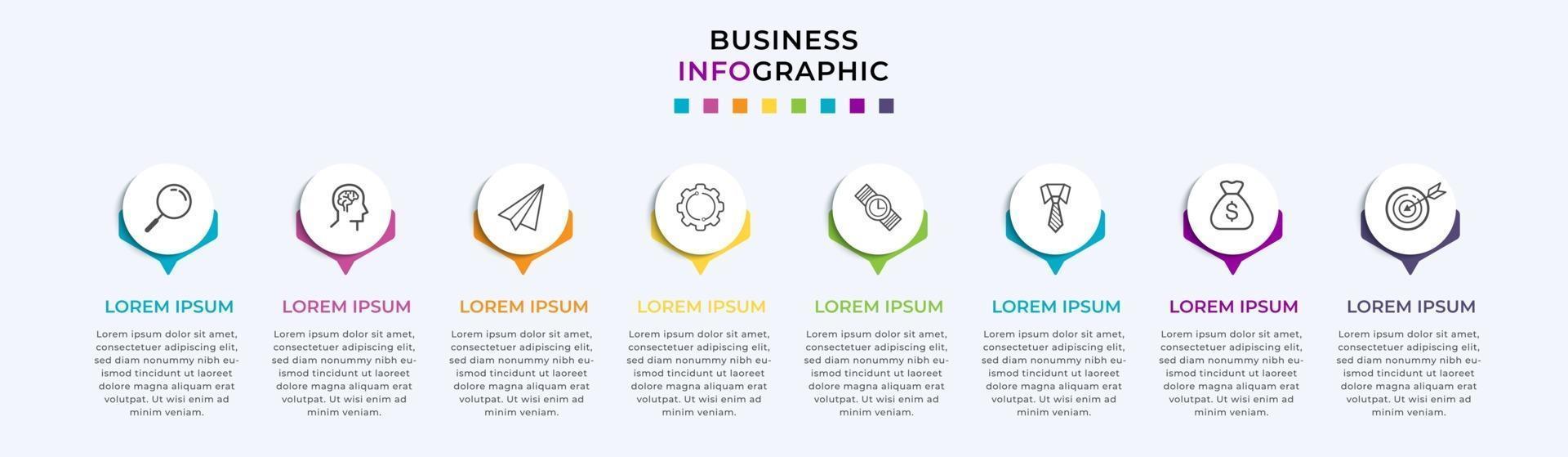 BUSINESS
INFOGRAPHIC

LOREM IPSUM

Lorem ipsum dolor sit amet, consectetuer adipiscing elit, sed diam nonummy nibh euismod tincidunt ut laoreet dolore magna aliquam erat volutpat. Ut wisi enim ad minim veniam.

LOREM IPSUM

Lorem ipsum dolor sit amet, consectetuer adipiscing elit, sed diam nonummy nibh euismod tincidunt ut laoreet dolore magna aliquam erat volutpat. Ut wisi enim ad minim veniam.

LOREM IPSUM

Lorem ipsum dolor sit amet, consectetuer adipiscing elit, sed diam nonummy nibh euismod tincidunt ut laoreet dolore magna aliquam erat volutpat. Ut wisi enim ad minim veniam.

LOREM IPSUM

Lorem ipsum dolor sit amet, consectetuer adipiscing elit, sed diam nonummy nibh euismod tincidunt ut laoreet dolore magna aliquam erat volutpat. Ut wisi enim ad minim veniam.

LOREM IPSUM

Lorem ipsum dolor sit amet, consectetuer adipiscing elit, sed diam nonummy nibh euismod tincidunt ut laoreet dolore magna aliquam erat volutpat. Ut wisi enim ad minim veniam.

LOREM IPSUM

Lorem ipsum dolor sit amet, consectetuer adipiscing elit, sed diam nonummy nibh euismod tincidunt ut laoreet dolore magna aliquam erat volutpat. Ut wisi enim ad minim veniam.

LOREM IPSUM

Lorem ipsum dolor sit amet, consectetuer adipiscing elit, sed diam nonummy nibh euismod tincidunt ut laoreet dolore magna aliquam erat volutpat. Ut wisi enim ad minim veniam.

LOREM IPSUM

Lorem ipsum dolor sit amet, consectetuer adipiscing elit, sed diam nonummy nibh euismod tincidunt ut laoreet dolore magna aliquam erat volutpat. Ut wisi enim ad minim veniam.