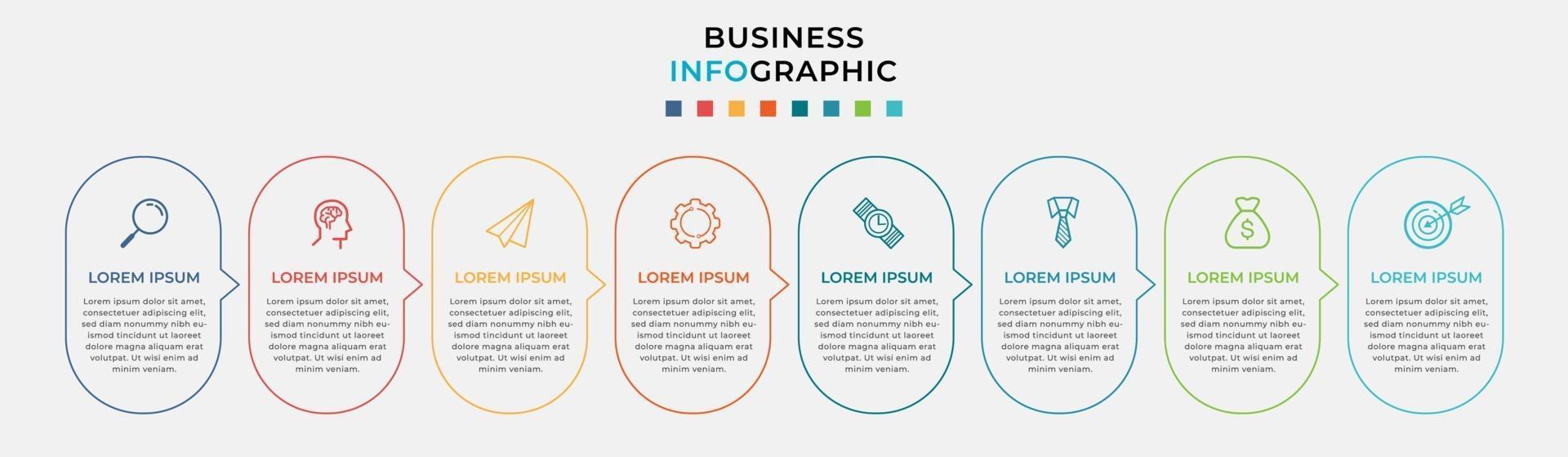 BUSINESS
INFOGRAPHIC

LOREM IPSUM

Lorem ipsum dolor sit amet, consectetuer adipiscing elit, sed diam nonummy nibh euismod tincidunt ut laoreet dolore magna aliquam erat volutpat. Ut wisi enim ad minim veniam.

LOREM IPSUM

Lorem ipsum dolor sit amet, consectetuer adipiscing elit, sed diam nonummy nibh euismod tincidunt ut laoreet dolore magna aliquam erat volutpat. Ut wisi enim ad minim veniam.

LOREM IPSUM

Lorem ipsum dolor sit amet, consectetuer adipiscing elit, sed diam nonummy nibh euismod tincidunt ut laoreet dolore magna aliquam erat volutpat. Ut wisi enim ad minim veniam.

LOREM IPSUM

Lorem ipsum dolor sit amet, consectetuer adipiscing elit, sed diam nonummy nibh euismod tincidunt ut laoreet dolore magna aliquam erat volutpat. Ut wisi enim ad minim veniam.

LOREM IPSUM

Lorem ipsum dolor sit amet, consectetuer adipiscing elit, sed diam nonummy nibh euismod tincidunt ut laoreet dolore magna aliquam erat volutpat. Ut wisi enim ad minim veniam.

LOREM IPSUM

Lorem ipsum dolor sit amet, consectetuer adipiscing elit, sed diam nonummy nibh euismod tincidunt ut laoreet dolore magna aliquam erat volutpat. Ut wisi enim ad minim veniam.

LOREM IPSUM

Lorem ipsum dolor sit amet, consectetuer adipiscing elit, sed diam nonummy nibh euismod tincidunt ut laoreet dolore magna aliquam erat volutpat. Ut wisi enim ad minim veniam.

LOREM IPSUM

Lorem ipsum dolor sit amet, consectetuer adipiscing elit, sed diam nonummy nibh euismod tincidunt ut laoreet dolore magna aliquam erat volutpat. Ut wisi enim ad minim veniam.