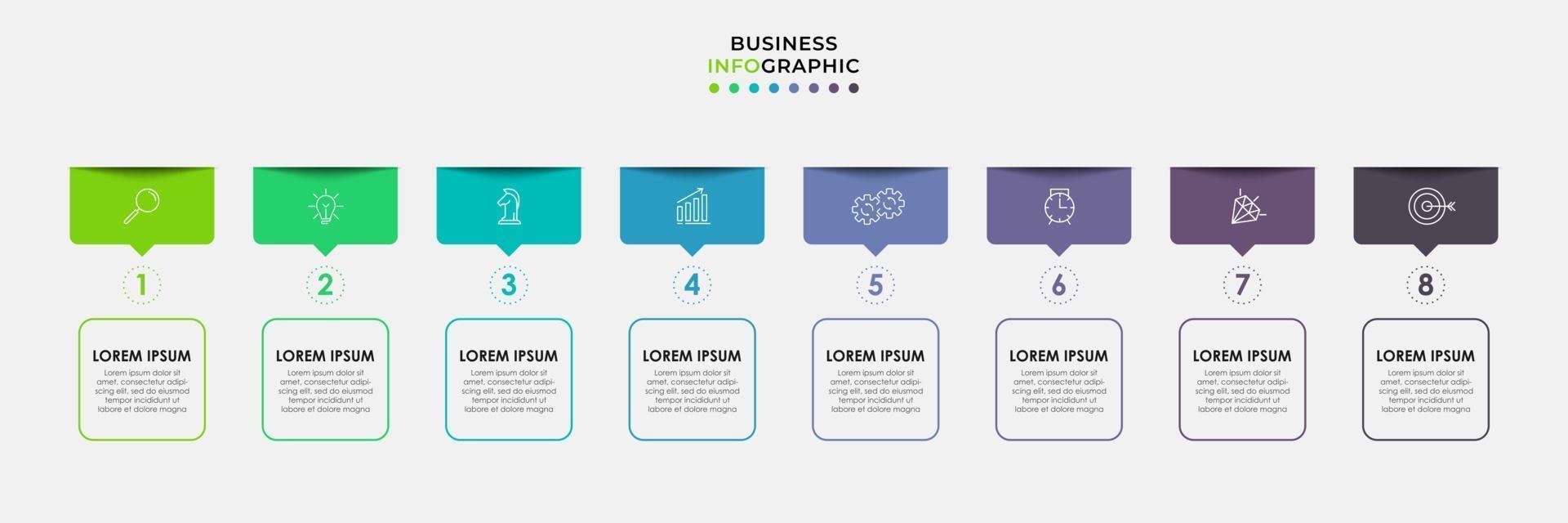 BUSINESS
INFOGRAPHIC

1

LOREM IPSUM
Lorem ipsum dolor sit amet, consectetur adipiscing elit, sed do eiusmod tempor incididunt ut labore et dolore magna

2

LOREM IPSUM
Lorem ipsum dolor sit amet, consectetur adipiscing elit, sed do eiusmod tempor incididunt ut labore et dolore magna

3

LOREM IPSUM
Lorem ipsum dolor sit amet, consectetur adipiscing elit, sed do eiusmod tempor incididunt ut labore et dolore magna

4

LOREM IPSUM
Lorem ipsum dolor sit amet, consectetur adipiscing elit, sed do eiusmod tempor incididunt ut labore et dolore magna

5

LOREM IPSUM
Lorem ipsum dolor sit amet, consectetur adipiscing elit, sed do eiusmod tempor incididunt ut labore et dolore magna

6

LOREM IPSUM
Lorem ipsum dolor sit amet, consectetur adipiscing elit, sed do eiusmod tempor incididunt ut labore et dolore magna

7

LOREM IPSUM
Lorem ipsum dolor sit amet, consectetur adipiscing elit, sed do eiusmod tempor incididunt ut labore et dolore magna

8

LOREM IPSUM
Lorem ipsum dolor sit amet, consectetur adipiscing elit, sed do eiusmod tempor incididunt ut labore et dolore magna