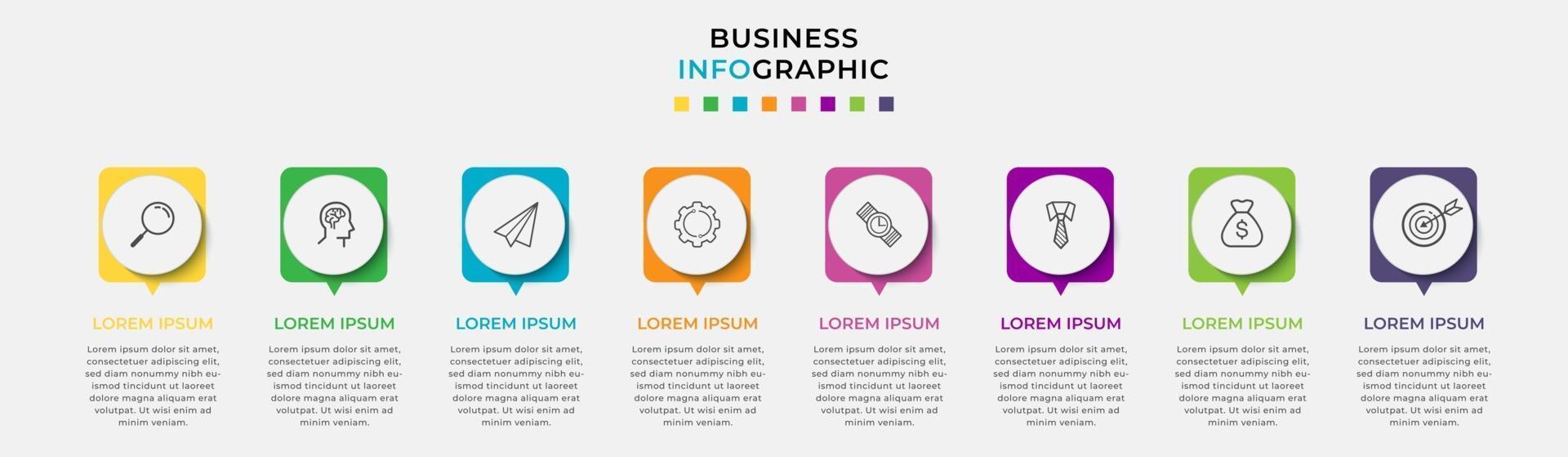 BUSINESS
INFOGRAPHIC

LOREM IPSUM

Lorem ipsum dolor sit amet, consectetuer adipiscing elit, sed diam nonummy nibh euismod tincidunt ut laoreet dolore magna aliquam erat volutpat. Ut wisi enim ad minim veniam.

LOREM IPSUM

Lorem ipsum dolor sit amet, consectetuer adipiscing elit, sed diam nonummy nibh euismod tincidunt ut laoreet dolore magna aliquam erat volutpat. Ut wisi enim ad minim veniam.

LOREM IPSUM

Lorem ipsum dolor sit amet, consectetuer adipiscing elit, sed diam nonummy nibh euismod tincidunt ut laoreet dolore magna aliquam erat volutpat. Ut wisi enim ad minim veniam.

LOREM IPSUM

Lorem ipsum dolor sit amet, consectetuer adipiscing elit, sed diam nonummy nibh euismod tincidunt ut laoreet dolore magna aliquam erat volutpat. Ut wisi enim ad minim veniam.

LOREM IPSUM

Lorem ipsum dolor sit amet, consectetuer adipiscing elit, sed diam nonummy nibh euismod tincidunt ut laoreet dolore magna aliquam erat volutpat. Ut wisi enim ad minim veniam.

LOREM IPSUM

Lorem ipsum dolor sit amet, consectetuer adipiscing elit, sed diam nonummy nibh euismod tincidunt ut laoreet dolore magna aliquam erat volutpat. Ut wisi enim ad minim veniam.

LOREM IPSUM

Lorem ipsum dolor sit amet, consectetuer adipiscing elit, sed diam nonummy nibh euismod tincidunt ut laoreet dolore magna aliquam erat volutpat. Ut wisi enim ad minim veniam.

LOREM IPSUM

Lorem ipsum dolor sit amet, consectetuer adipiscing elit, sed diam nonummy nibh euismod tincidunt ut laoreet dolore magna aliquam erat volutpat. Ut wisi enim ad minim veniam.