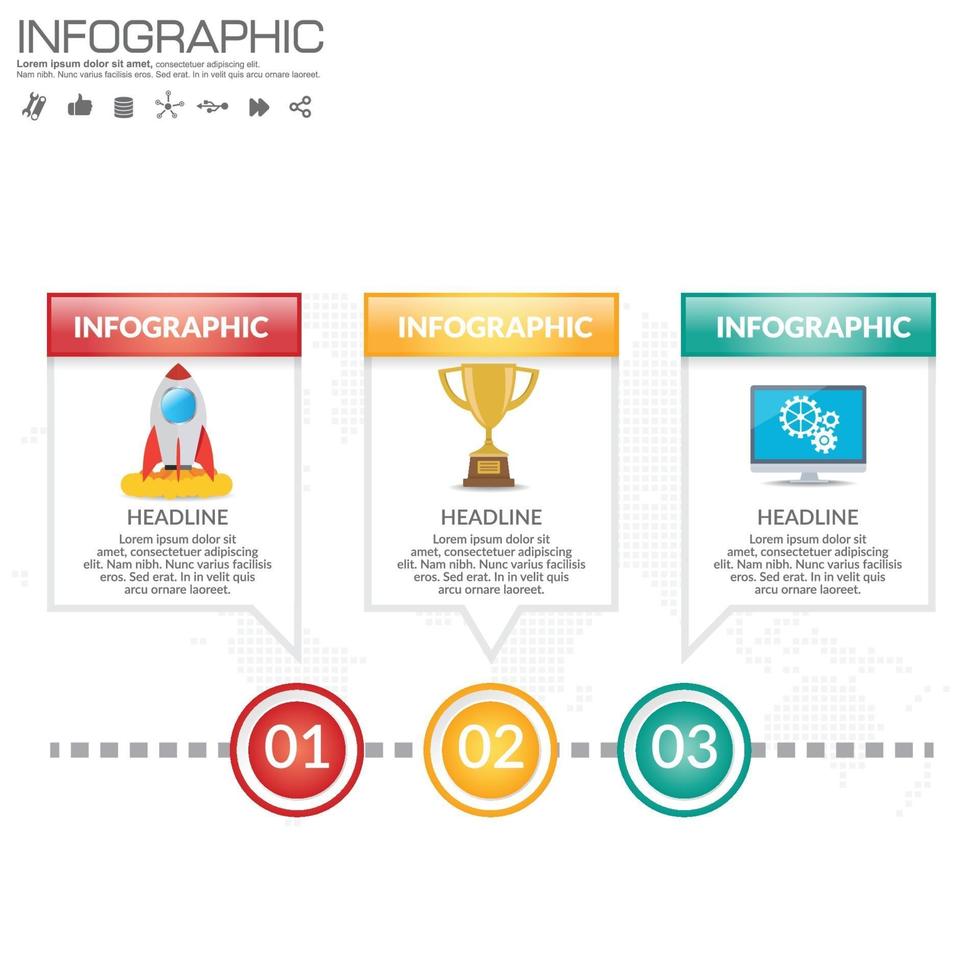 INFOGRAPHIC
Lorem ipsum dolor sit amet, consectetuer adipiscing elit. Nam nibh. Nunc varius facilisis eros. Sed erat. In in velit quis arcu ornare laoreet.

INFOGRAPHIC

HEADLINE
Lorem ipsum dolor sit amet, consectetuer adipiscing elit. Nam nibh. Nunc varius facilisis eros. Sed erat. In in velit quis arcu ornare laoreet.

INFOGRAPHIC

HEADLINE
Lorem ipsum dolor sit amet, consectetuer adipiscing elit. Nam nibh. Nunc varius facilisis eros. Sed erat. In in velit quis arcu ornare laoreet.

INFOGRAPHIC

HEADLINE
Lorem ipsum dolor sit amet, consectetuer adipiscing elit. Nam nibh. Nunc varius facilisis eros. Sed erat. In in velit quis arcu ornare laoreet.

01
02
03