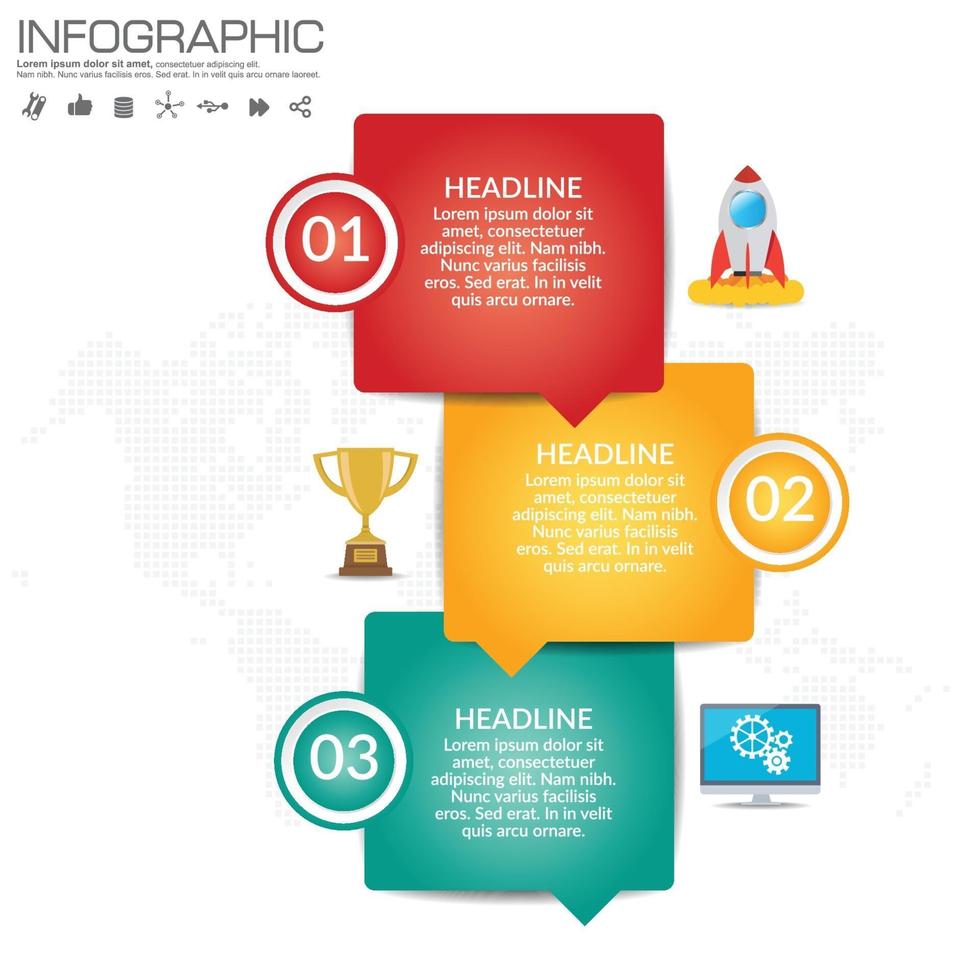 INFOGRAPHIC
Lorem ipsum dolor sit amet, consectetuer adipiscing elit. Nam nibh. Nunc varius facilisis eros. Sed erat. In in velit quis arcu ornare laoreet.

01
HEADLINE
Lorem ipsum dolor sit amet, consectetuer adipiscing elit. Nam nibh. Nunc varius facilisis eros. Sed erat. In in velit quis arcu ornare.

HEADLINE
Lorem ipsum dolor sit amet, consectetuer adipiscing elit. Nam nibh. Nunc varius facilisis eros. Sed erat. In in velit quis arcu ornare.
02

03
HEADLINE
Lorem ipsum dolor sit amet, consectetuer adipiscing elit. Nam nibh. Nunc varius facilisis eros. Sed erat. In in velit quis arcu ornare.