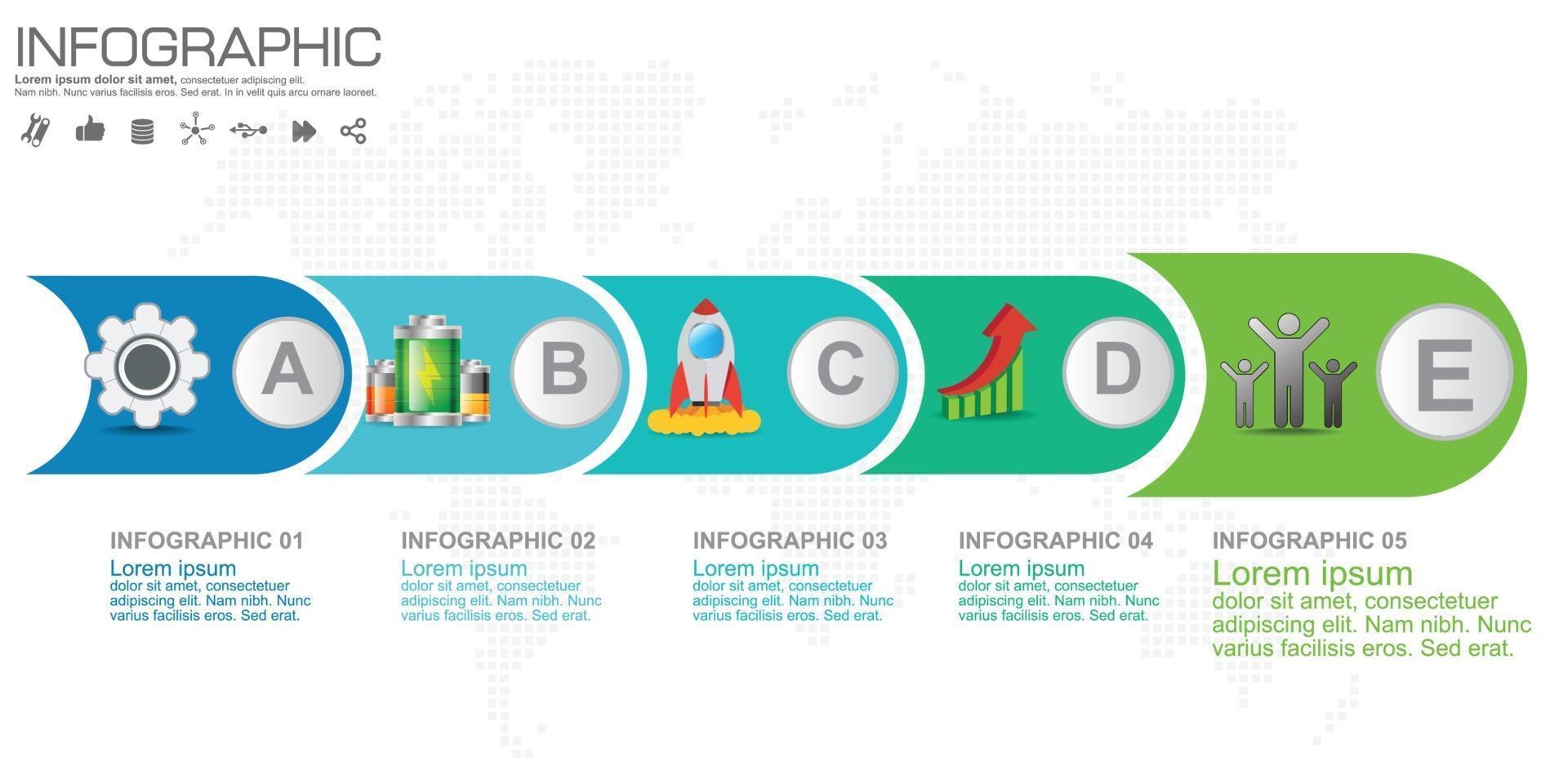 INFOGRAPHIC

Lorem ipsum dolor sit amet, consectetuer adipiscing elit. Nam nibh. Nunc varius facilisis eros. Sed erat. In in velit quis arcu ornare laoreet.

A

B

C

D

E

INFOGRAPHIC 01
Lorem ipsum
dolor sit amet, consectetuer adipiscing elit. Nam nibh. Nunc varius facilisis eros. Sed erat.

INFOGRAPHIC 02
Lorem ipsum
dolor sit amet, consectetuer adipiscing elit. Nam nibh. Nunc varius facilisis eros. Sed erat.

INFOGRAPHIC 03
Lorem ipsum
dolor sit amet, consectetuer adipiscing elit. Nam nibh. Nunc varius facilisis eros. Sed erat.

INFOGRAPHIC 04
Lorem ipsum
dolor sit amet, consectetuer adipiscing elit. Nam nibh. Nunc varius facilisis eros. Sed erat.

INFOGRAPHIC 05
Lorem ipsum
dolor sit amet, consectetuer adipiscing elit. Nam nibh. Nunc varius facilisis eros. Sed erat.