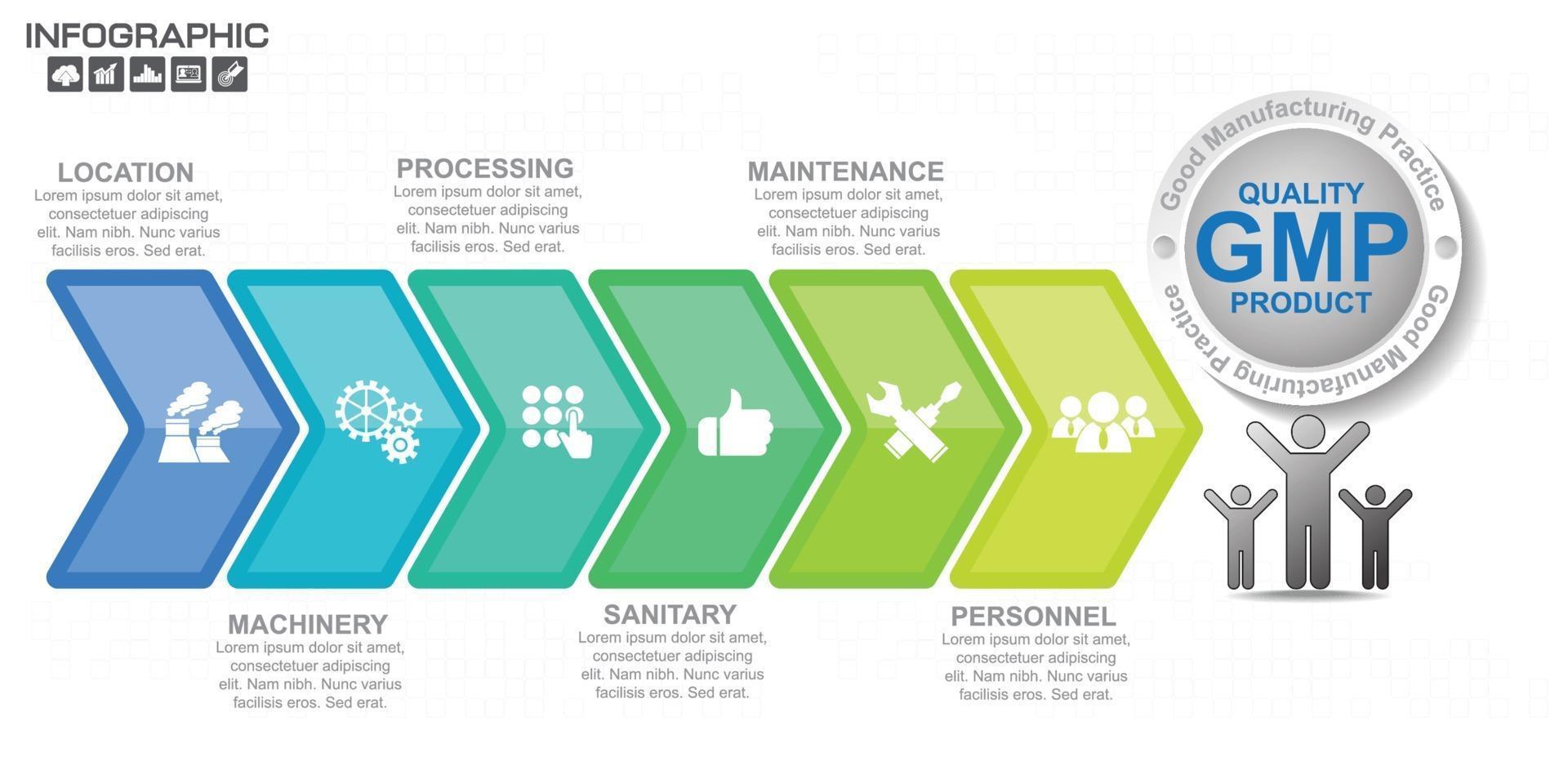 INFOGRAPHIC

LOCATION
Lorem ipsum dolor sit amet, consectetuer adipiscing elit. Nam nibh. Nunc varius facilisis eros. Sed erat.

PROCESSING
Lorem ipsum dolor sit amet, consectetuer adipiscing elit. Nam nibh. Nunc varius facilisis eros. Sed erat.

MAINTENANCE
Lorem ipsum dolor sit amet, consectetuer adipiscing elit. Nam nibh. Nunc varius facilisis eros. Sed erat.

Good Manufacturing Practice
QUALITY
GMP
PRODUCT
Good Manufacturing Practice

MACHINERY
Lorem ipsum dolor sit amet, consectetuer adipiscing elit. Nam nibh. Nunc varius facilisis eros. Sed erat.

SANITARY
Lorem ipsum dolor sit amet, consectetuer adipiscing elit. Nam nibh. Nunc varius facilisis eros. Sed erat.

PERSONNEL
Lorem ipsum dolor sit amet, consectetuer adipiscing elit. Nam nibh. Nunc varius facilisis eros. Sed erat.