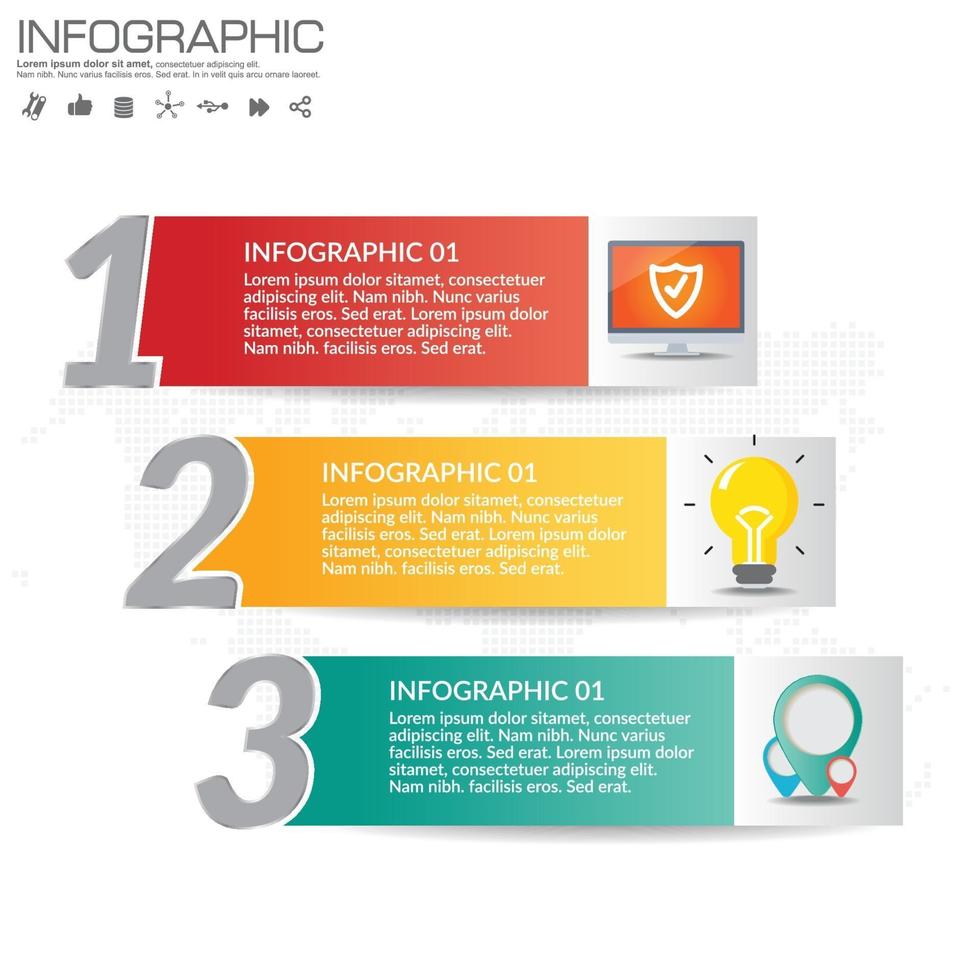 INFOGRAPHIC

Lorem ipsum dolor sit amet, consectetuer adipiscing elit. Nam nibh. Nunc varius facilisis eros. Sed erat. In in velit quis arcu ornare laoreet.

1

INFOGRAPHIC 01

Lorem ipsum dolor sitamet, consectetuer adipiscing elit. Nam nibh. Nunc varius facilisis eros. Sed erat. Lorem ipsum dolor sitamet, consectetuer adipiscing elit. Nam nibh. facilisis eros. Sed erat.

2

INFOGRAPHIC 01

Lorem ipsum dolor sitamet, consectetuer adipiscing elit. Nam nibh. Nunc varius facilisis eros. Sed erat. Lorem ipsum dolor sitamet, consectetuer adipiscing elit. Nam nibh. facilisis eros. Sed erat.

3

INFOGRAPHIC 01

Lorem ipsum dolor sitamet, consectetuer adipiscing elit. Nam nibh. Nunc varius facilisis eros. Sed erat. Lorem ipsum dolor sitamet, consectetuer adipiscing elit. Nam nibh. facilisis eros. Sed erat.