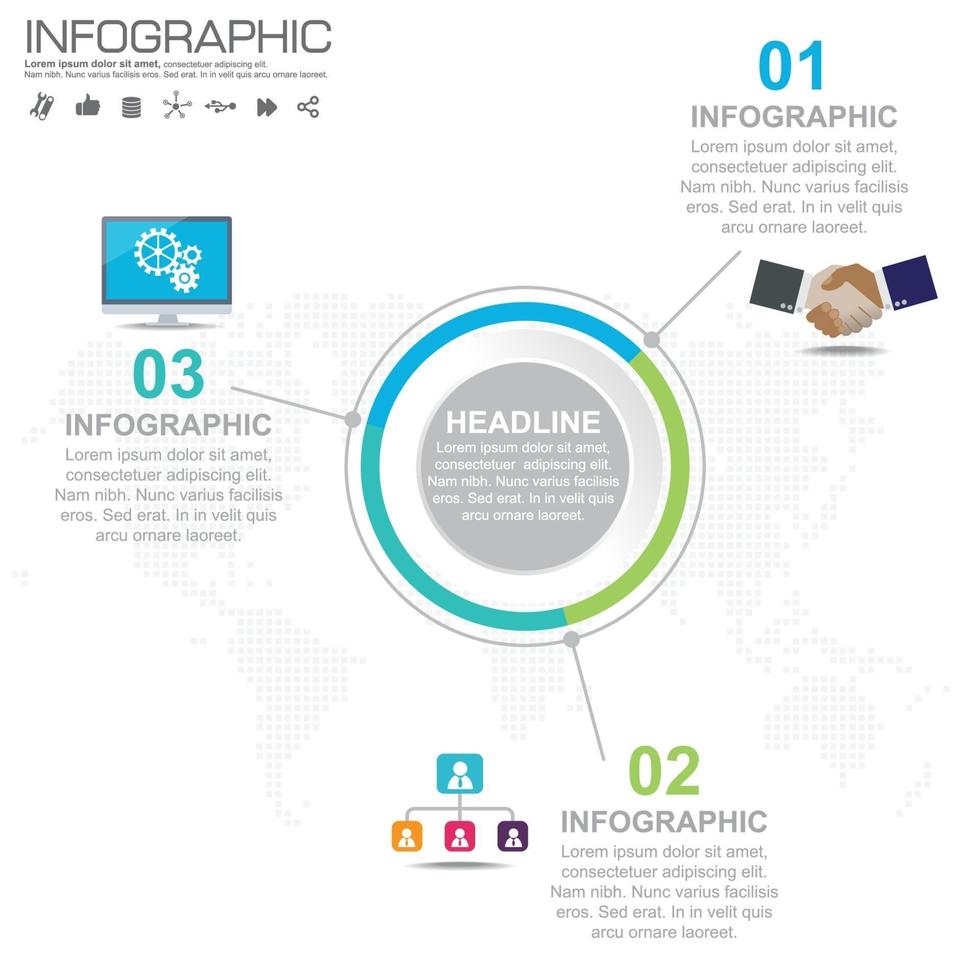 INFOGRAPHIC
Lorem ipsum dolor sit amet, consectetuer adipiscing elit. Nam nibh. Nunc varius facilisis eros. Sed erat. In in velit quis arcu ornare laoreet.

01
INFOGRAPHIC
Lorem ipsum dolor sit amet, consectetuer adipiscing elit. Nam nibh. Nunc varius facilisis eros. Sed erat. In in velit quis arcu ornare laoreet.

03
INFOGRAPHIC
Lorem ipsum dolor sit amet, consectetuer adipiscing elit. Nam nibh. Nunc varius facilisis eros. Sed erat. In in velit quis arcu ornare laoreet.

HEADLINE
Lorem ipsum dolor sit amet, consectetuer adipiscing elit. Nam nibh. Nunc varius facilisis eros. Sed erat. In in velit quis arcu ornare laoreet.

02
INFOGRAPHIC
Lorem ipsum dolor sit amet, consectetuer adipiscing elit. Nam nibh. Nunc varius facilisis eros. Sed erat. In in velit quis arcu ornare laoreet.