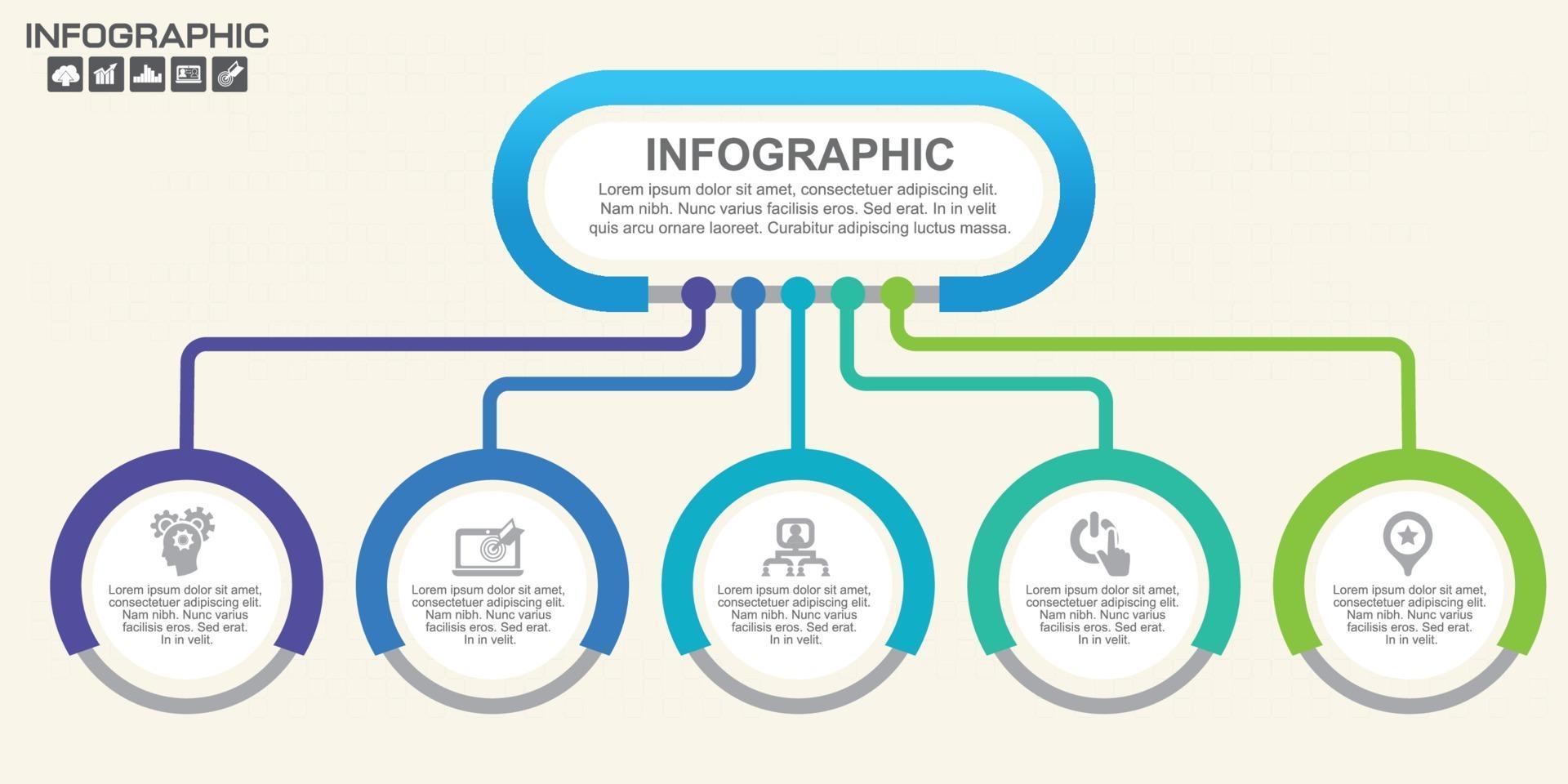 INFOGRAPHIC

INFOGRAPHIC

Lorem ipsum dolor sit amet, consectetuer adipiscing elit. Nam nibh. Nunc varius facilisis eros. Sed erat. In in velit quis arcu ornare laoreet. Curabitur adipiscing luctus massa.

Lorem ipsum dolor sit amet, consectetuer adipiscing elit. Nam nibh. Nunc varius facilisis eros. Sed erat. In in velit.

Lorem ipsum dolor sit amet, consectetuer adipiscing elit. Nam nibh. Nunc varius facilisis eros. Sed erat. In in velit.

Lorem ipsum dolor sit amet, consectetuer adipiscing elit. Nam nibh. Nunc varius facilisis eros. Sed erat. In in velit.

Lorem ipsum dolor sit amet, consectetuer adipiscing elit. Nam nibh. Nunc varius facilisis eros. Sed erat. In in velit.

Lorem ipsum dolor sit amet, consectetuer adipiscing elit. Nam nibh. Nunc varius facilisis eros. Sed erat. In in velit.