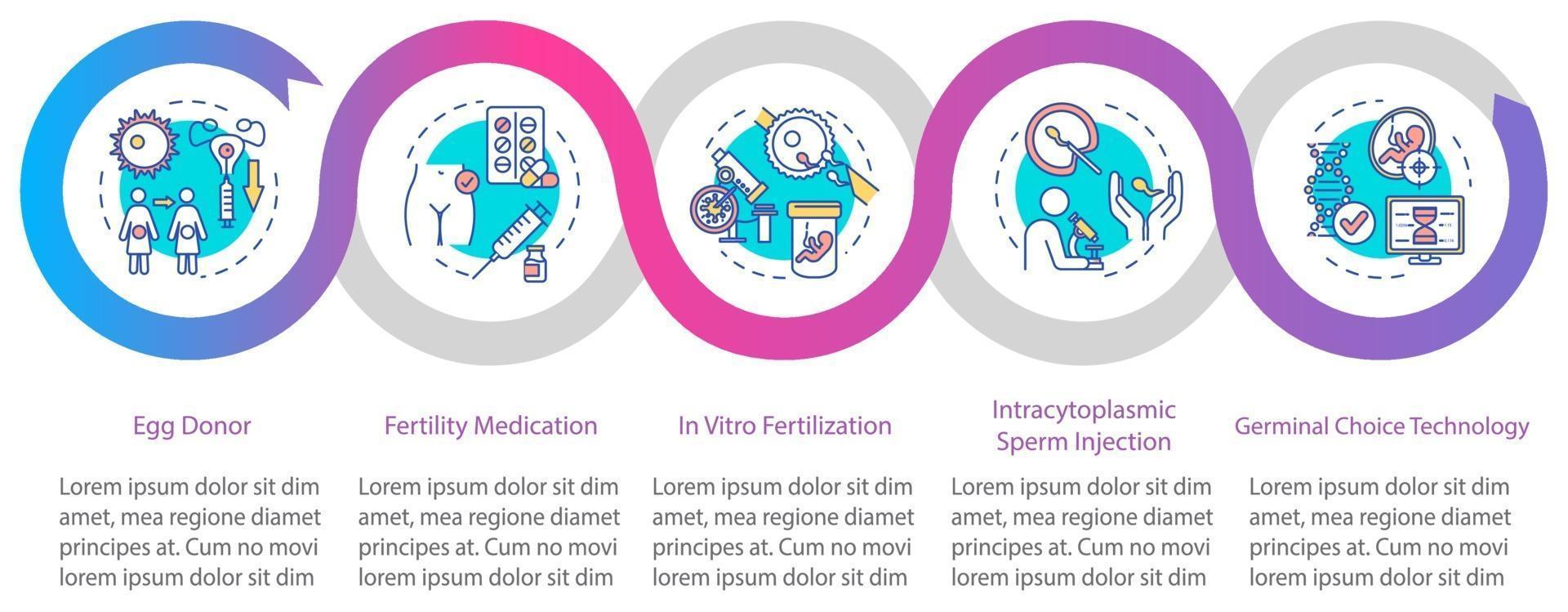 Egg Donor

Lorem ipsum dolor sit dim amet, mea regione diamet principes at. Cum no movi lorem ipsum dolor sit dim

Fertility Medication

Lorem ipsum dolor sit dim amet, mea regione diamet principes at. Cum no movi lorem ipsum dolor sit dim

In Vitro Fertilization

Lorem ipsum dolor sit dim amet, mea regione diamet principes at. Cum no movi lorem ipsum dolor sit dim

Intracytoplasmic Sperm Injection

Lorem ipsum dolor sit dim amet, mea regione diamet principes at. Cum no movi lorem ipsum dolor sit dim

Germinal Choice Technology

Lorem ipsum dolor sit dim amet, mea regione diamet principes at. Cum no movi lorem ipsum dolor sit dim