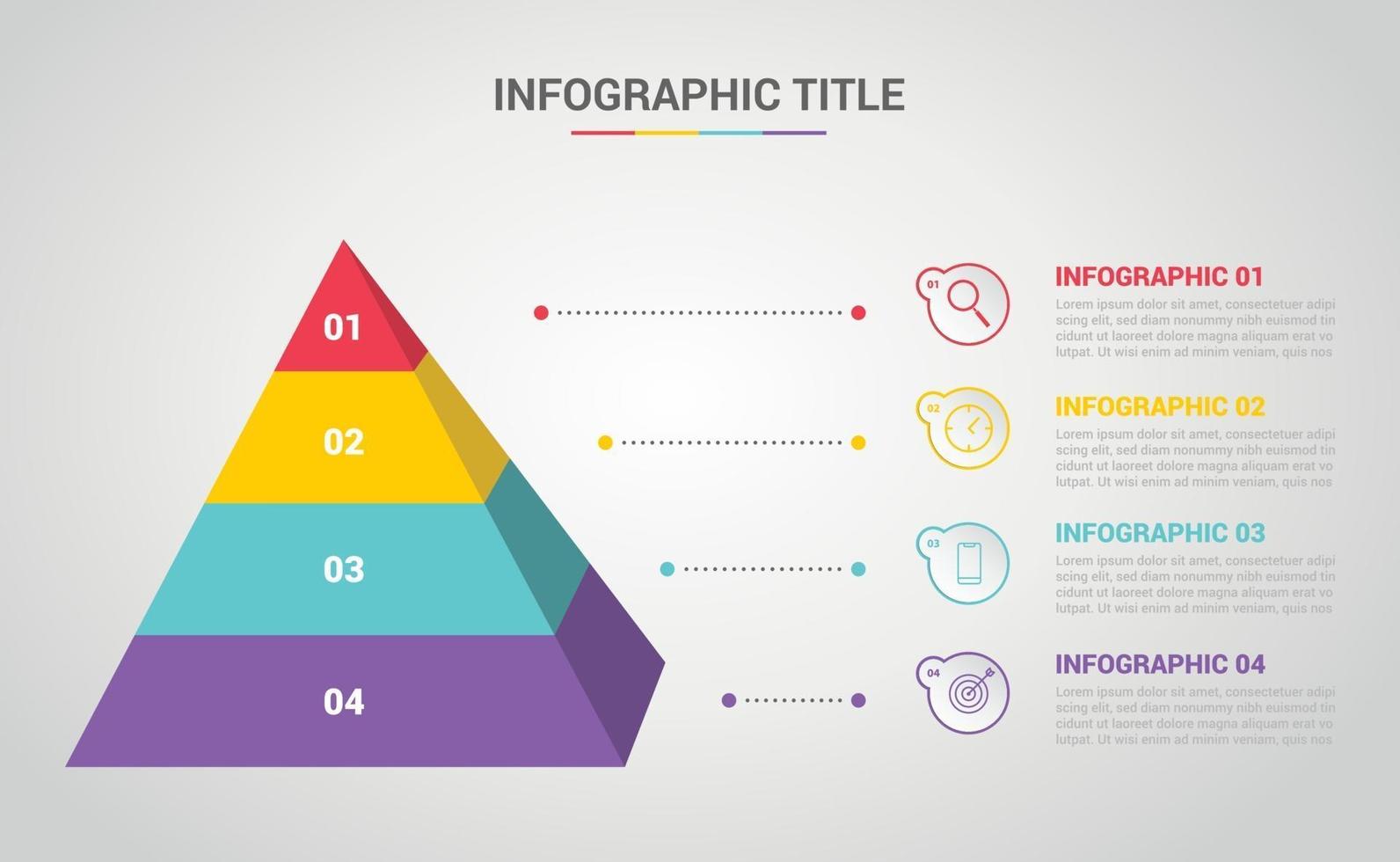 INFOGRAPHIC TITLE

01

02

03

04

01

INFOGRAPHIC 01

Lorem ipsum dolor sit amet, consectetuer adipiscing elit, sed diam nonummy nibh euismod tincidunt ut laoreet dolore magna aliquam erat volutpat. Ut wisi enim ad minim veniam, quis nos

02

INFOGRAPHIC 02

Lorem ipsum dolor sit amet, consectetuer adipiscing elit, sed diam nonummy nibh euismod tincidunt ut laoreet dolore magna aliquam erat volutpat. Ut wisi enim ad minim veniam, quis nos

03

INFOGRAPHIC 03

Lorem ipsum dolor sit amet, consectetuer adipiscing elit, sed diam nonummy nibh euismod tincidunt ut laoreet dolore magna aliquam erat volutpat. Ut wisi enim ad minim veniam, quis nos

04

INFOGRAPHIC 04

Lorem ipsum dolor sit amet, consectetuer adipiscing elit, sed diam nonummy nibh euismod tincidunt ut laoreet dolore magna aliquam erat volutpat. Ut wisi enim ad minim veniam, quis nos