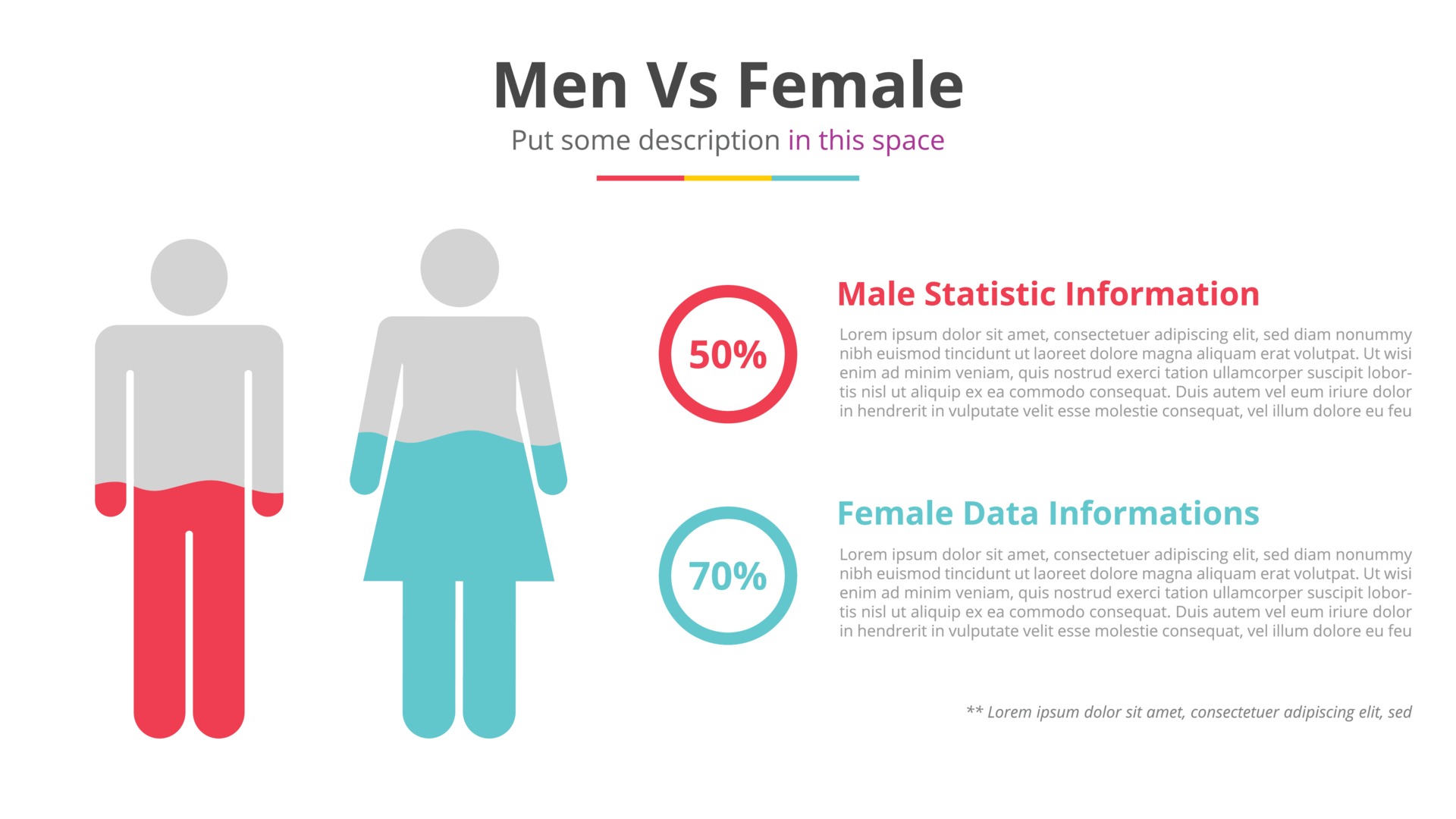 Men Vs Female

Put some description in this space

50%

Male Statistic Information

Lorem ipsum dolor sit amet, consectetuer adipiscing elit, sed diam nonummy nibh euismod tincidunt ut laoreet dolore magna aliquam erat volutpat. Ut wisi enim ad minim veniam, quis nostrud exerci tation ullamcorper suscipit lobortis nisl ut aliquip ex ea commodo consequat. Duis autem vel eum iriure dolor in hendrerit in vulputate velit esse molestie consequat, vel illum dolore eu feu

70%

Female Data Informations

Lorem ipsum dolor sit amet, consectetuer adipiscing elit, sed diam nonummy nibh euismod tincidunt ut laoreet dolore magna aliquam erat volutpat. Ut wisi enim ad minim veniam, quis nostrud exerci tation ullamcorper suscipit lobortis nisl ut aliquip ex ea commodo consequat. Duis autem vel eum iriure dolor in hendrerit in vulputate velit esse molestie consequat, vel illum dolore eu feu

** Lorem ipsum dolor sit amet, consectetuer adipiscing elit, sed