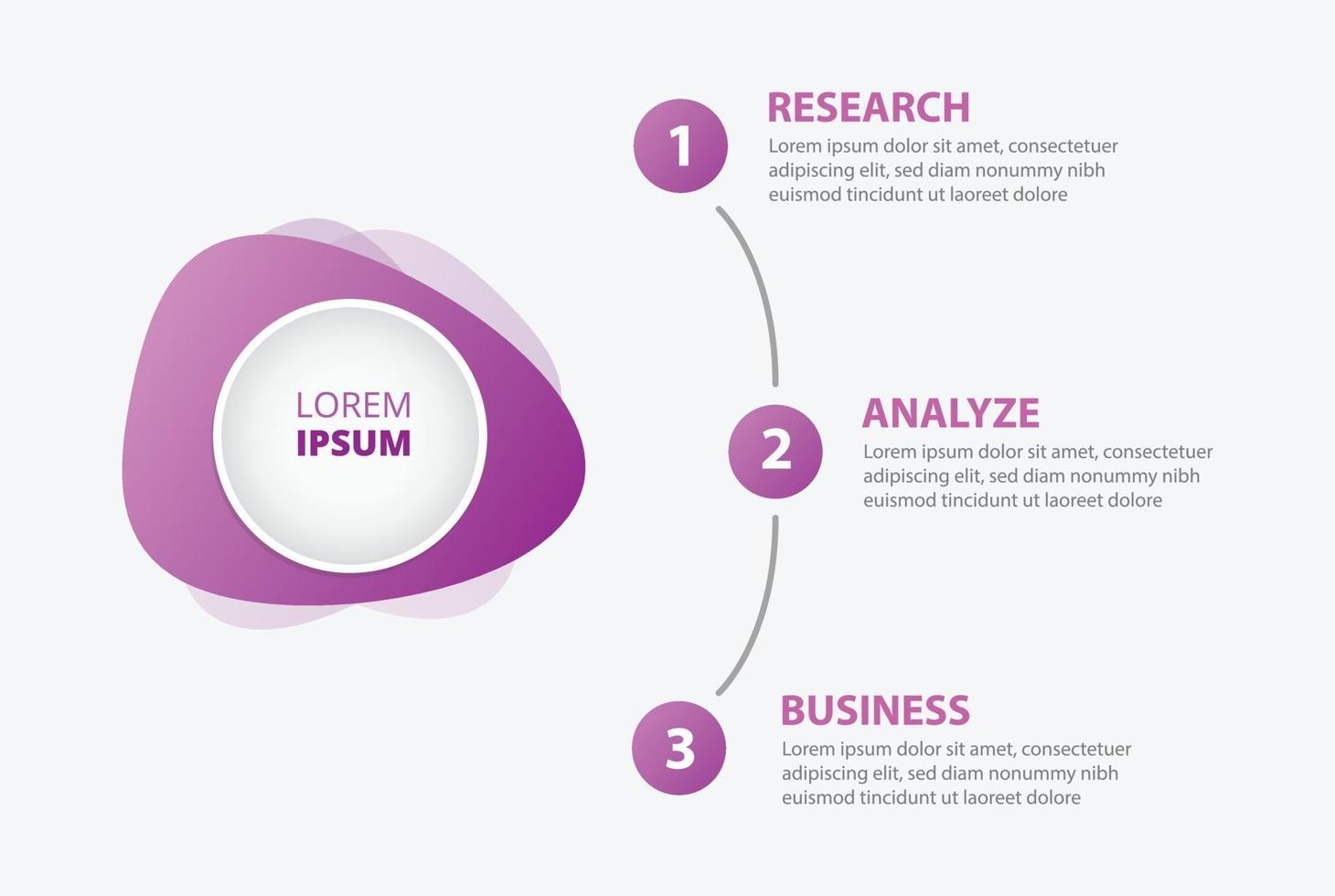 LOREM
IPSUM

1
RESEARCH
Lorem ipsum dolor sit amet, consectetuer adipiscing elit, sed diam nonummy nibh euismod tincidunt ut laoreet dolore

2
ANALYZE
Lorem ipsum dolor sit amet, consectetuer adipiscing elit, sed diam nonummy nibh euismod tincidunt ut laoreet dolore

3
BUSINESS
Lorem ipsum dolor sit amet, consectetuer adipiscing elit, sed diam nonummy nibh euismod tincidunt ut laoreet dolore