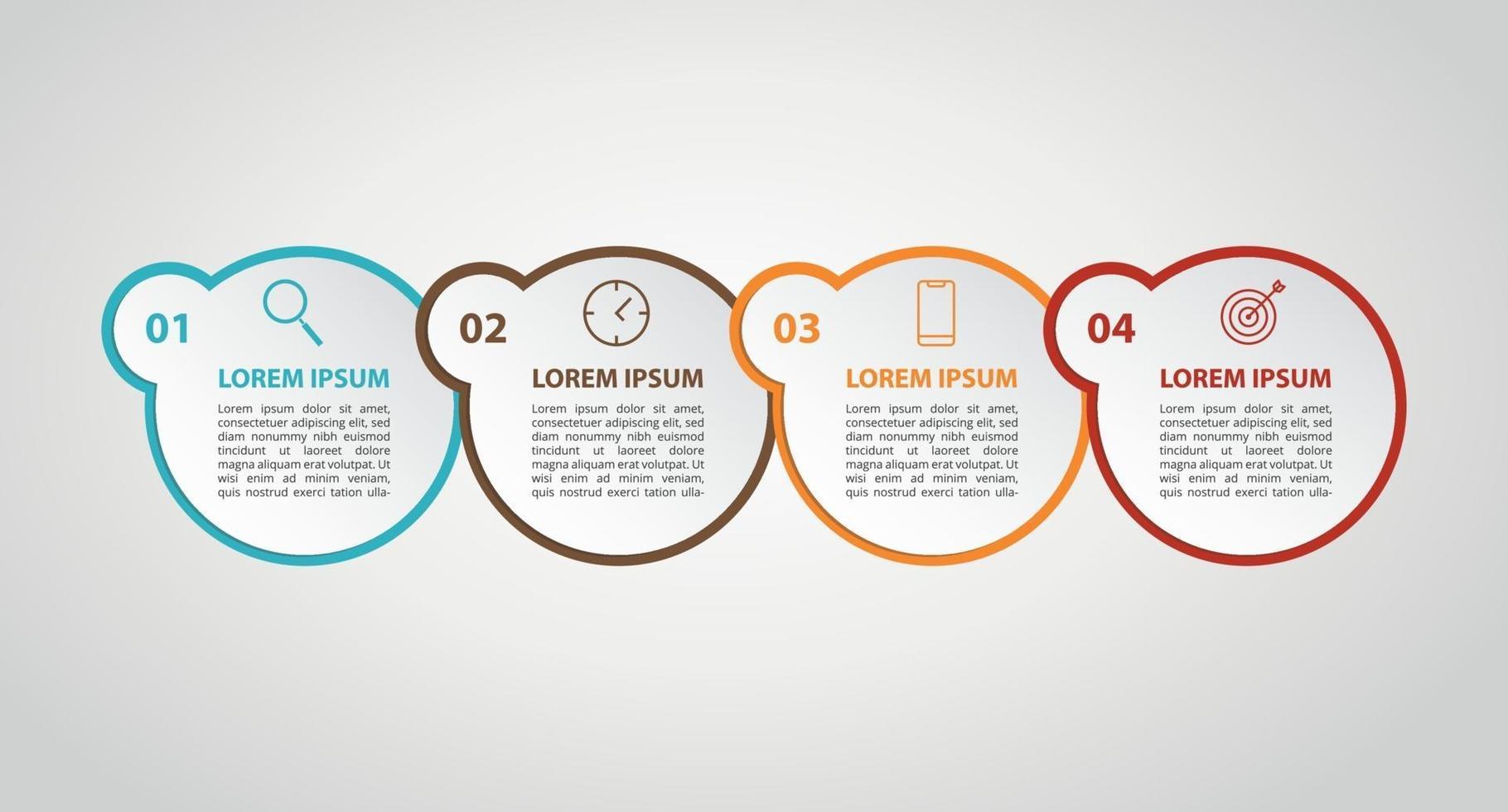 01

LOREM IPSUM

Lorem ipsum dolor sit amet, consectetuer adipiscing elit, sed diam nonummy nibh euismod tincidunt ut laoreet dolore magna aliquam erat volutpat. Ut wisi enim ad minim veniam, quis nostrud exerci tation ulla-

02

LOREM IPSUM

Lorem ipsum dolor sit amet, consectetuer adipiscing elit, sed diam nonummy nibh euismod tincidunt ut laoreet dolore magna aliquam erat volutpat. Ut wisi enim ad minim veniam, quis nostrud exerci tation ulla-

03

LOREM IPSUM

Lorem ipsum dolor sit amet, consectetuer adipiscing elit, sed diam nonummy nibh euismod tincidunt ut laoreet dolore magna aliquam erat volutpat. Ut wisi enim ad minim veniam, quis nostrud exerci tation ulla-

04

LOREM IPSUM

Lorem ipsum dolor sit amet, consectetuer adipiscing elit, sed diam nonummy nibh euismod tincidunt ut laoreet dolore magna aliquam erat volutpat. Ut wisi enim ad minim veniam, quis nostrud exerci tation ulla-