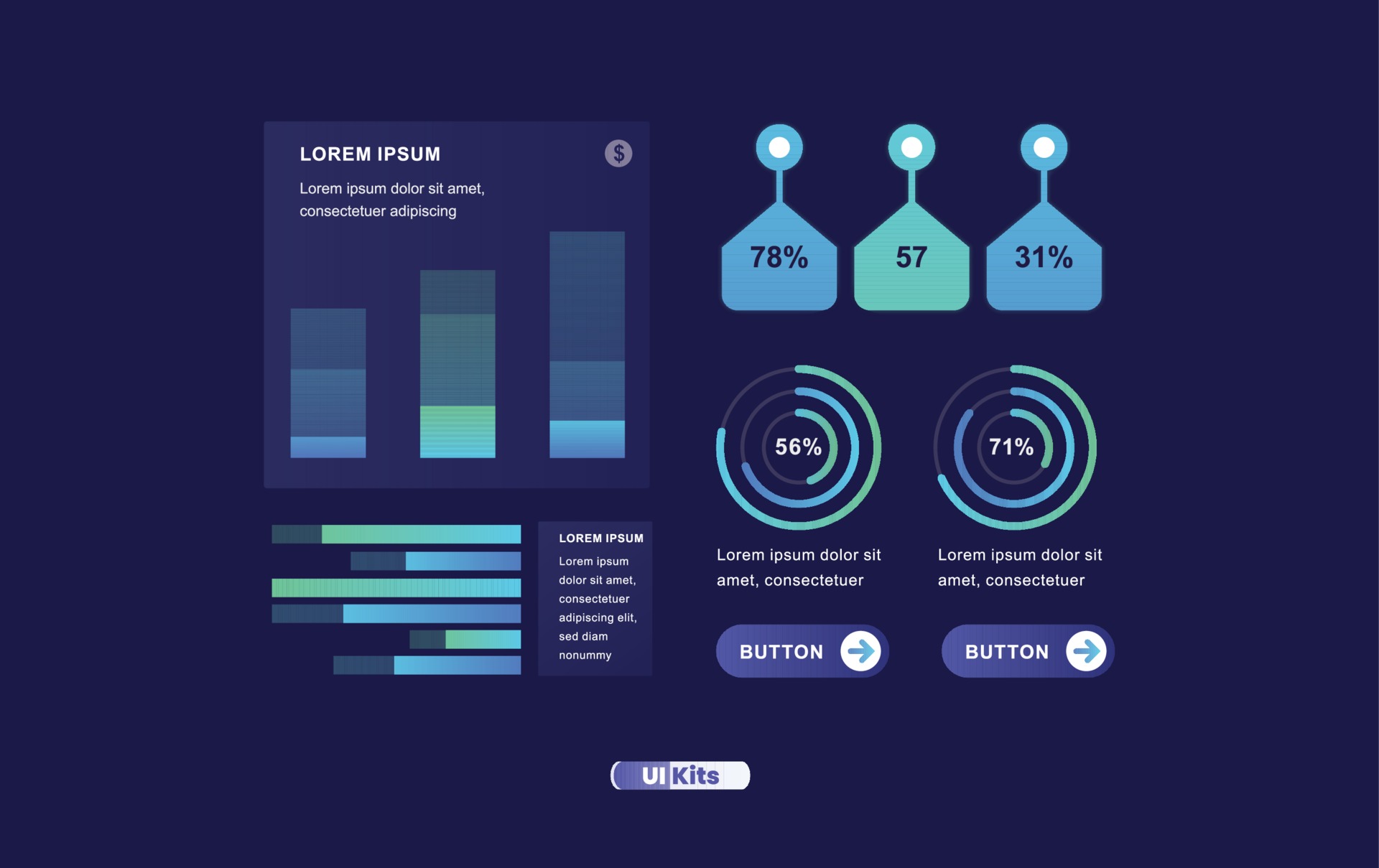 LOREM IPSUM

$

Lorem ipsum dolor sit amet, consectetuer adipiscing

78%

57

31%

56%

71%

LOREM IPSUM

Lorem ipsum dolor sit amet, consectetuer adipiscing elit, sed diam nonummy

Lorem ipsum dolor sit amet, consectetuer

Lorem ipsum dolor sit amet, consectetuer

BUTTON

BUTTON

UI Kits