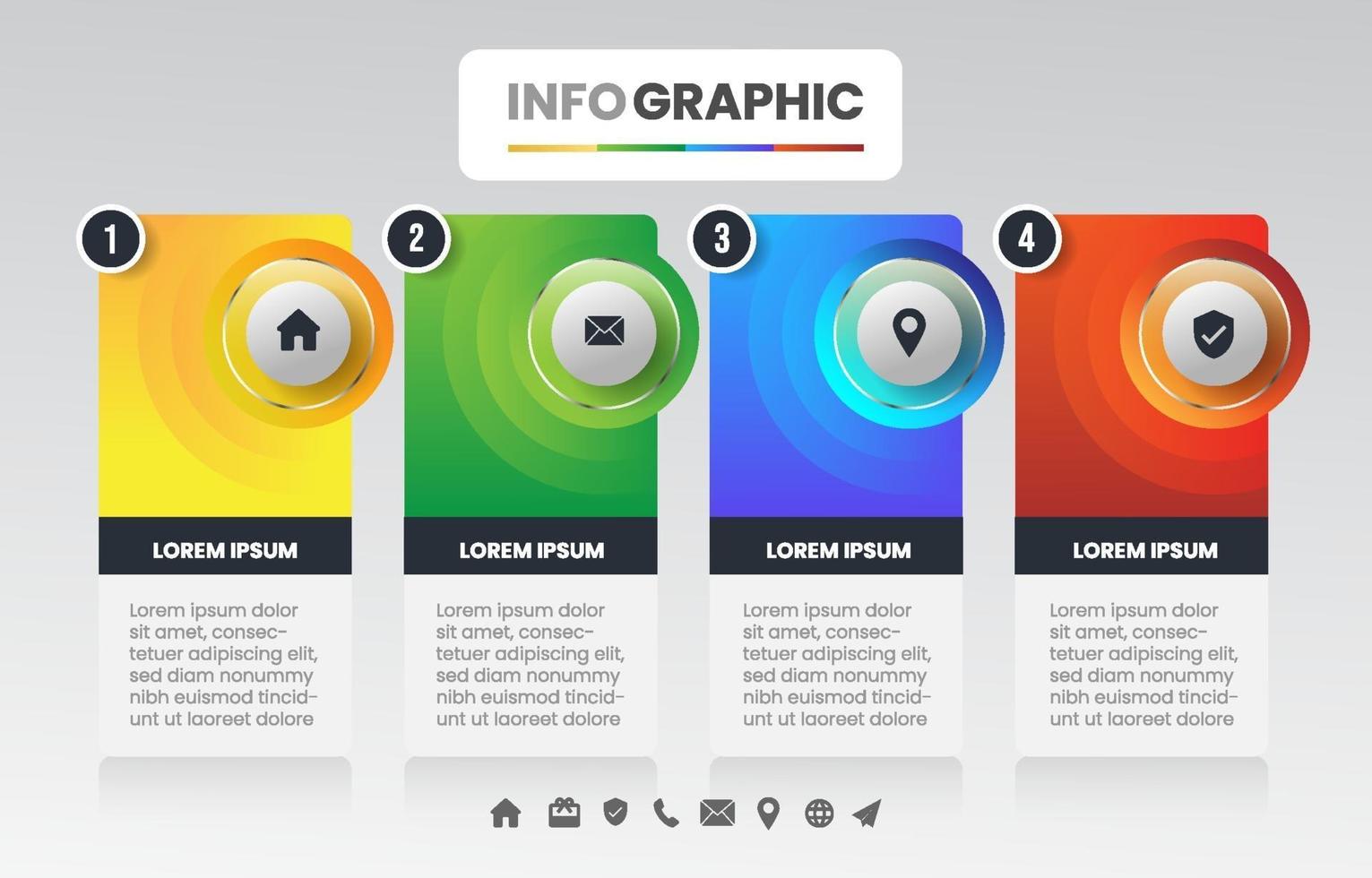 INFOGRAPHIC

1

LOREM IPSUM

Lorem ipsum dolor sit amet, consectetuer adipiscing elit, sed diam nonummy nibh euismod tincidunt ut laoreet dolore

2

LOREM IPSUM

Lorem ipsum dolor sit amet, consectetuer adipiscing elit, sed diam nonummy nibh euismod tincidunt ut laoreet dolore

3

LOREM IPSUM

Lorem ipsum dolor sit amet, consectetuer adipiscing elit, sed diam nonummy nibh euismod tincidunt ut laoreet dolore

4

LOREM IPSUM

Lorem ipsum dolor sit amet, consectetuer adipiscing elit, sed diam nonummy nibh euismod tincidunt ut laoreet dolore