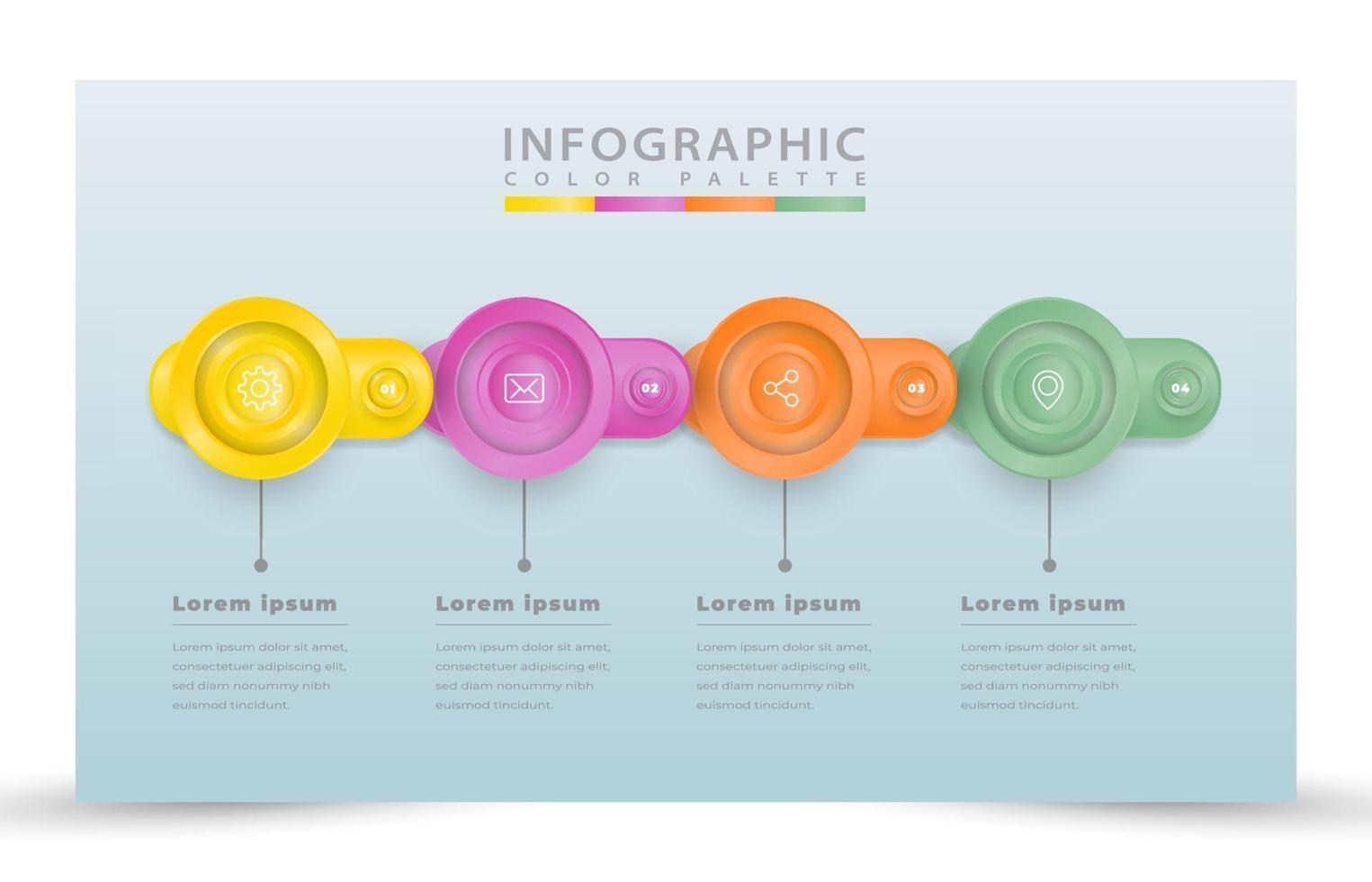 INFOGRAPHIC
COLOR PALETTE

01

02

03

04

Lorem ipsum

Lorem ipsum dolor sit amet, consectetuer adipiscing elit, sed diam nonummy nibh euismod tincidunt.

Lorem ipsum

Lorem ipsum dolor sit amet, consectetuer adipiscing elit, sed diam nonummy nibh euismod tincidunt.

Lorem ipsum

Lorem ipsum dolor sit amet, consectetuer adipiscing elit, sed diam nonummy nibh euismod tincidunt.

Lorem ipsum

Lorem ipsum dolor sit amet, consectetuer adipiscing elit, sed diam nonummy nibh euismod tincidunt.