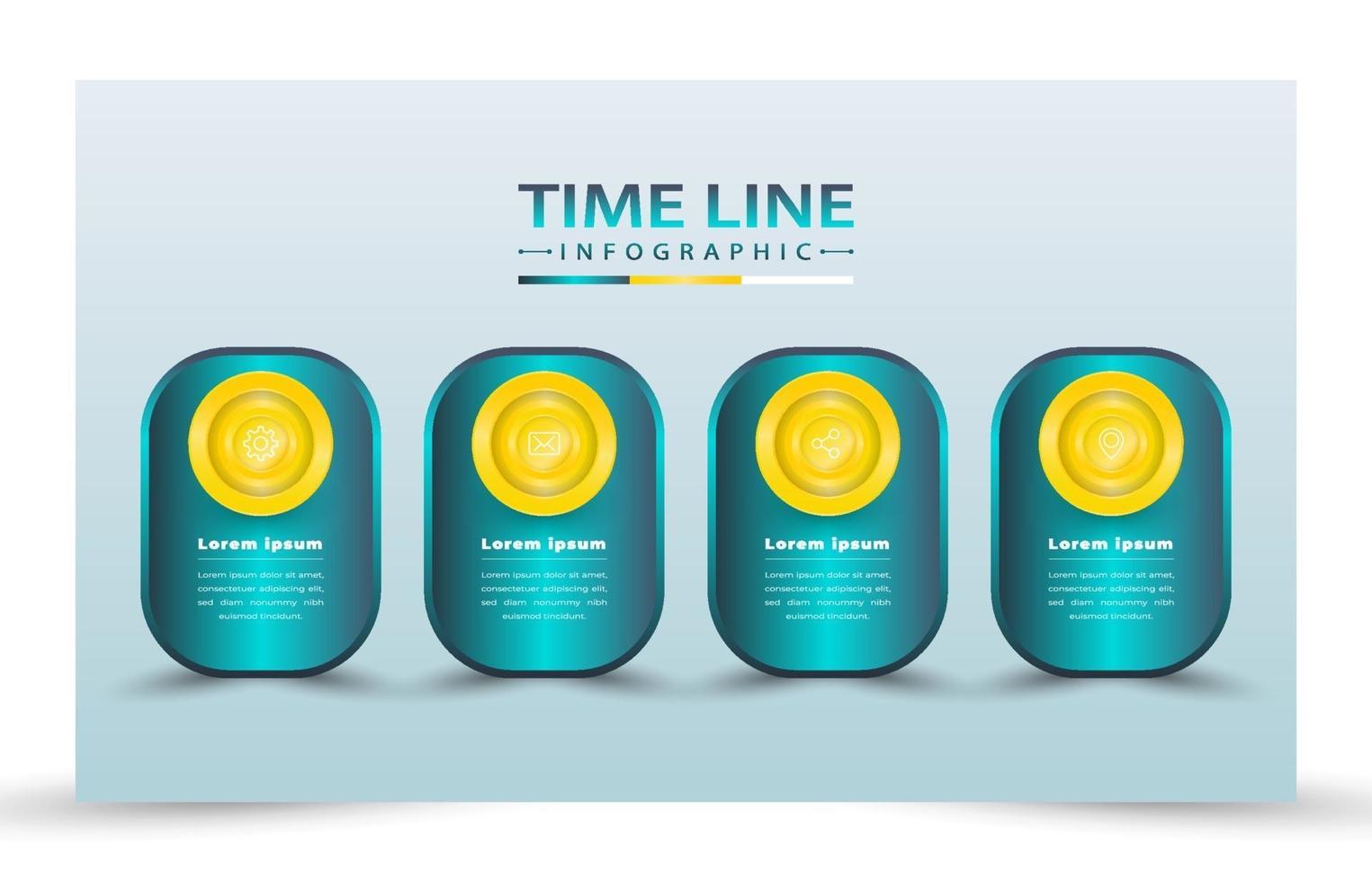 TIME LINE
INFOGRAPHIC

Lorem ipsum

Lorem ipsum dolor sit amet, consectetuer adipiscing elit, sed diam nonummy nibh euismod tincidunt.

Lorem ipsum

Lorem ipsum dolor sit amet, consectetuer adipiscing elit, sed diam nonummy nibh euismod tincidunt.

Lorem ipsum

Lorem ipsum dolor sit amet, consectetuer adipiscing elit, sed diam nonummy nibh euismod tincidunt.

Lorem ipsum

Lorem ipsum dolor sit amet, consectetuer adipiscing elit, sed diam nonummy nibh euismod tincidunt.