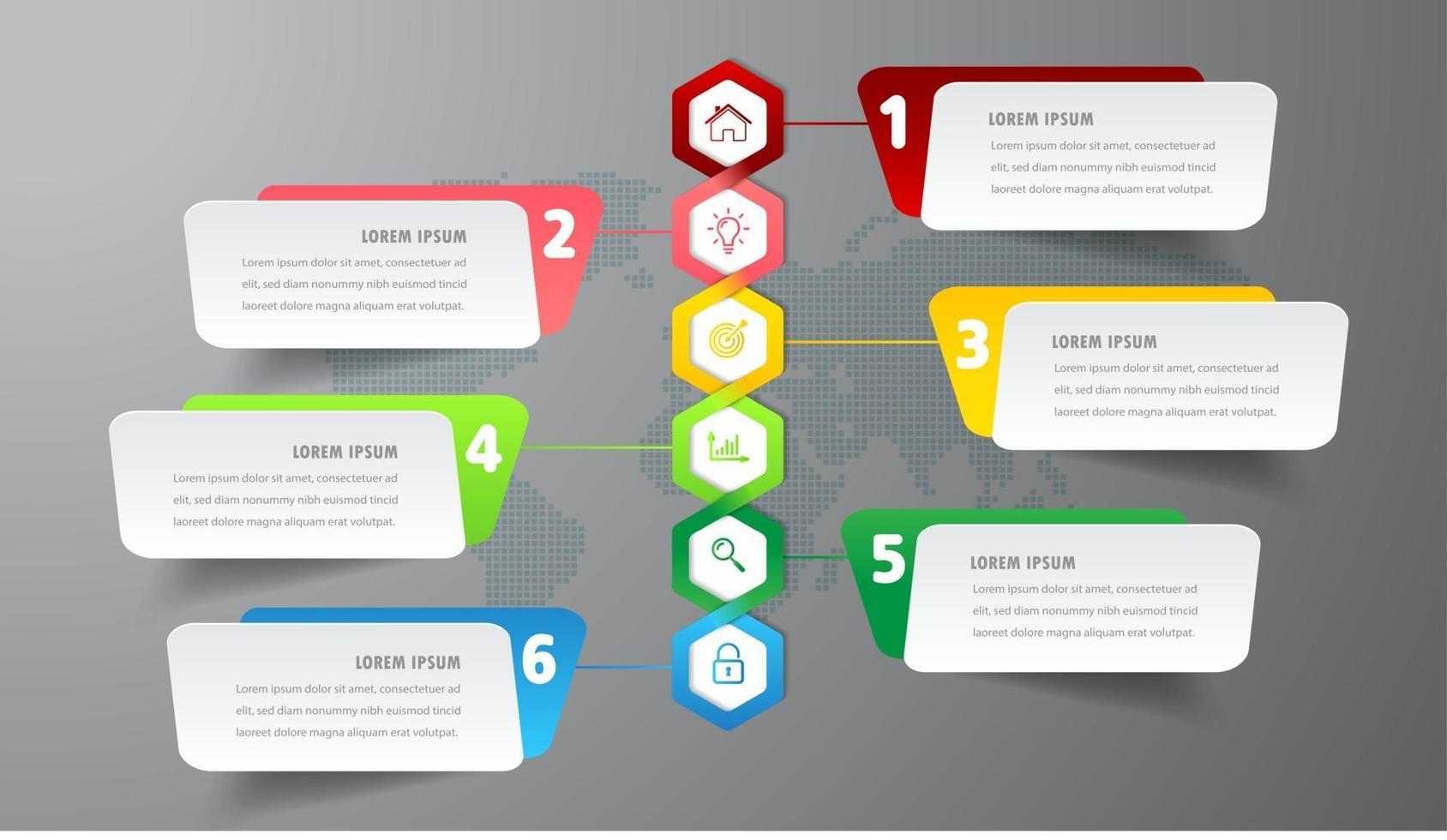 1
LOREM IPSUM
Lorem ipsum dolor sit amet, consectetuer ad elit, sed diam nonummy nibh euismod tincid laoreet dolore magna aliquam erat volutpat.

2
LOREM IPSUM
Lorem ipsum dolor sit amet, consectetuer ad elit, sed diam nonummy nibh euismod tincid laoreet dolore magna aliquam erat volutpat.

3
LOREM IPSUM
Lorem ipsum dolor sit amet, consectetuer ad elit, sed diam nonummy nibh euismod tincid laoreet dolore magna aliquam erat volutpat.

4
LOREM IPSUM
Lorem ipsum dolor sit amet, consectetuer ad elit, sed diam nonummy nibh euismod tincid laoreet dolore magna aliquam erat volutpat.

5
LOREM IPSUM
Lorem ipsum dolor sit amet, consectetuer ad elit, sed diam nonummy nibh euismod tincid laoreet dolore magna aliquam erat volutpat.

6
LOREM IPSUM
Lorem ipsum dolor sit amet, consectetuer ad elit, sed diam nonummy nibh euismod tincid laoreet dolore magna aliquam erat volutpat.