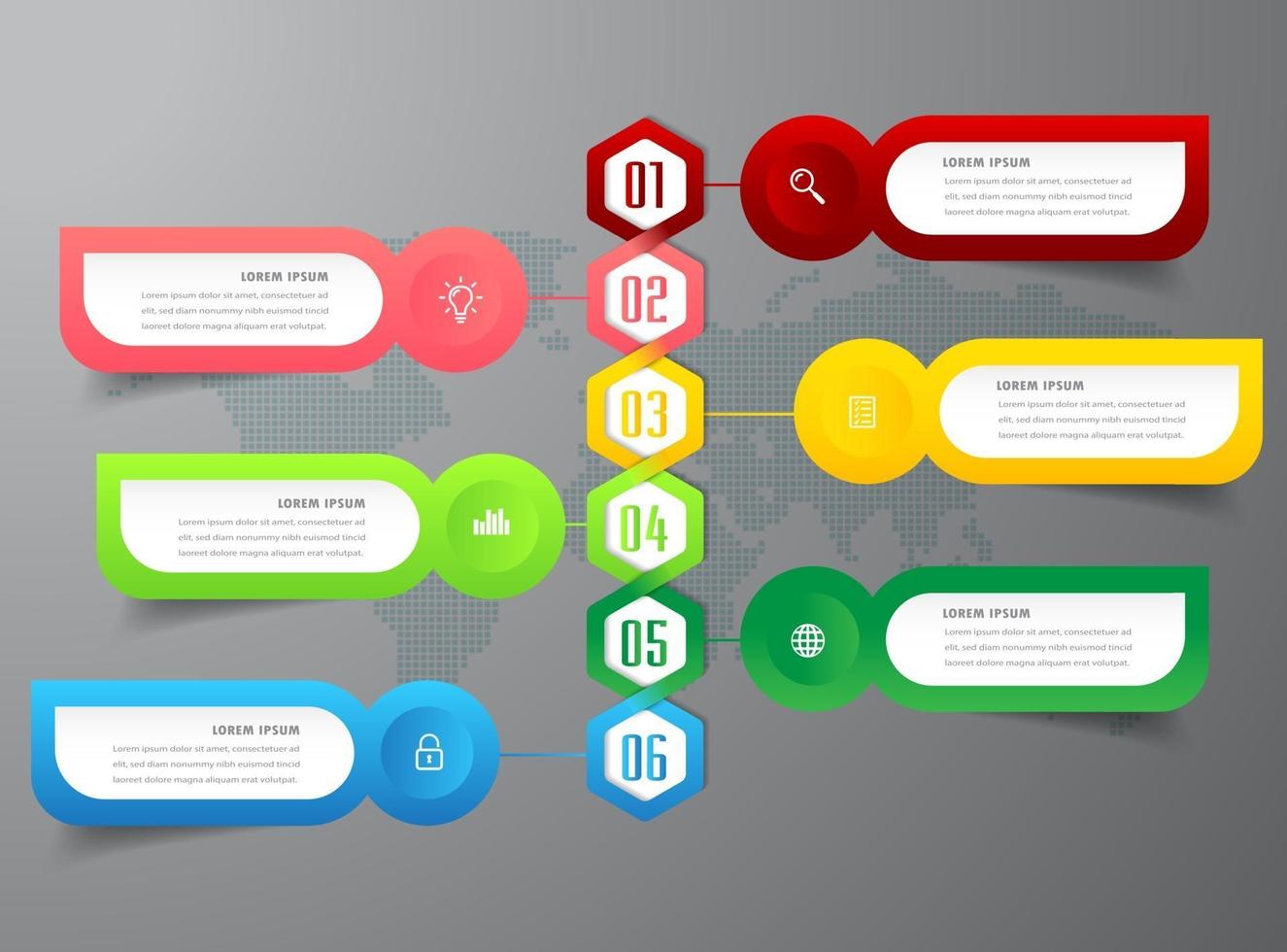 01

LOREM IPSUM

Lorem ipsum dolor sit amet, consectetuer ad elit, sed diam nonummy nibh euismod tincid laoreet dolore magna aliquam erat volutpat.

02

LOREM IPSUM

Lorem ipsum dolor sit amet, consectetuer ad elit, sed diam nonummy nibh euismod tincid laoreet dolore magna aliquam erat volutpat.

03

LOREM IPSUM

Lorem ipsum dolor sit amet, consectetuer ad elit, sed diam nonummy nibh euismod tincid laoreet dolore magna aliquam erat volutpat.

04

LOREM IPSUM

Lorem ipsum dolor sit amet, consectetuer ad elit, sed diam nonummy nibh euismod tincid laoreet dolore magna aliquam erat volutpat.

05

LOREM IPSUM

Lorem ipsum dolor sit amet, consectetuer ad elit, sed diam nonummy nibh euismod tincid laoreet dolore magna aliquam erat volutpat.

06

LOREM IPSUM

Lorem ipsum dolor sit amet, consectetuer ad elit, sed diam nonummy nibh euismod tincid laoreet dolore magna aliquam erat volutpat.