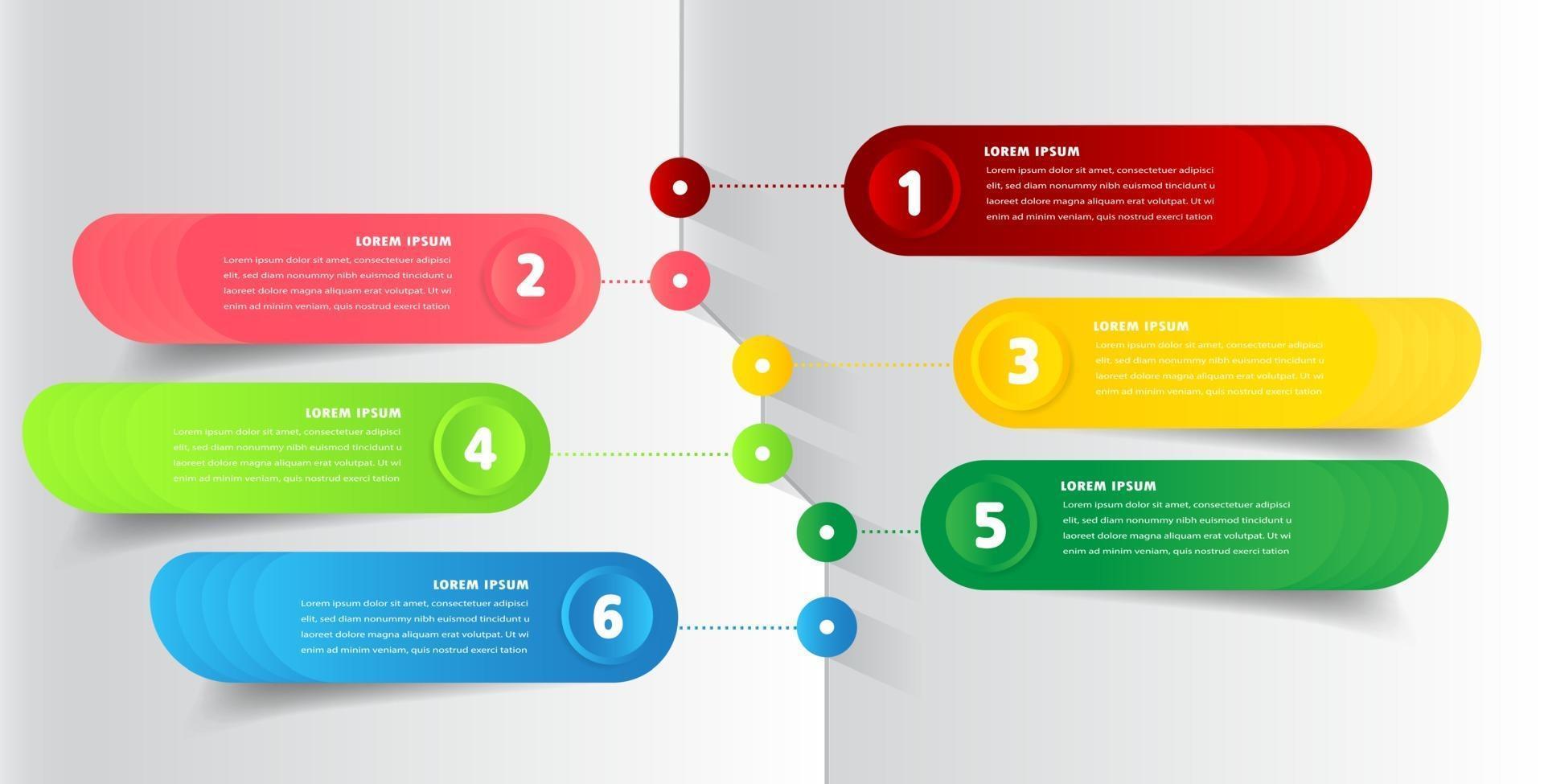 1
LOREM IPSUM
Lorem ipsum dolor sit amet, consectetuer adipisci elit, sed diam nonummy nibh euismod tincidunt u laoreet dolore magna aliquam erat volutpat. Ut wi enim ad minim veniam, quis nostrud exerci tation

2
LOREM IPSUM
Lorem ipsum dolor sit amet, consectetuer adipisci elit, sed diam nonummy nibh euismod tincidunt u laoreet dolore magna aliquam erat volutpat. Ut wi enim ad minim veniam, quis nostrud exerci tation

3
LOREM IPSUM
Lorem ipsum dolor sit amet, consectetuer adipisci elit, sed diam nonummy nibh euismod tincidunt u laoreet dolore magna aliquam erat volutpat. Ut wi enim ad minim veniam, quis nostrud exerci tation

4
LOREM IPSUM
Lorem ipsum dolor sit amet, consectetuer adipisci elit, sed diam nonummy nibh euismod tincidunt u laoreet dolore magna aliquam erat volutpat. Ut wi enim ad minim veniam, quis nostrud exerci tation

5
LOREM IPSUM
Lorem ipsum dolor sit amet, consectetuer adipisci elit, sed diam nonummy nibh euismod tincidunt u laoreet dolore magna aliquam erat volutpat. Ut wi enim ad minim veniam, quis nostrud exerci tation

6
LOREM IPSUM
Lorem ipsum dolor sit amet, consectetuer adipisci elit, sed diam nonummy nibh euismod tincidunt u laoreet dolore magna aliquam erat volutpat. Ut wi enim ad minim veniam, quis nostrud exerci tation