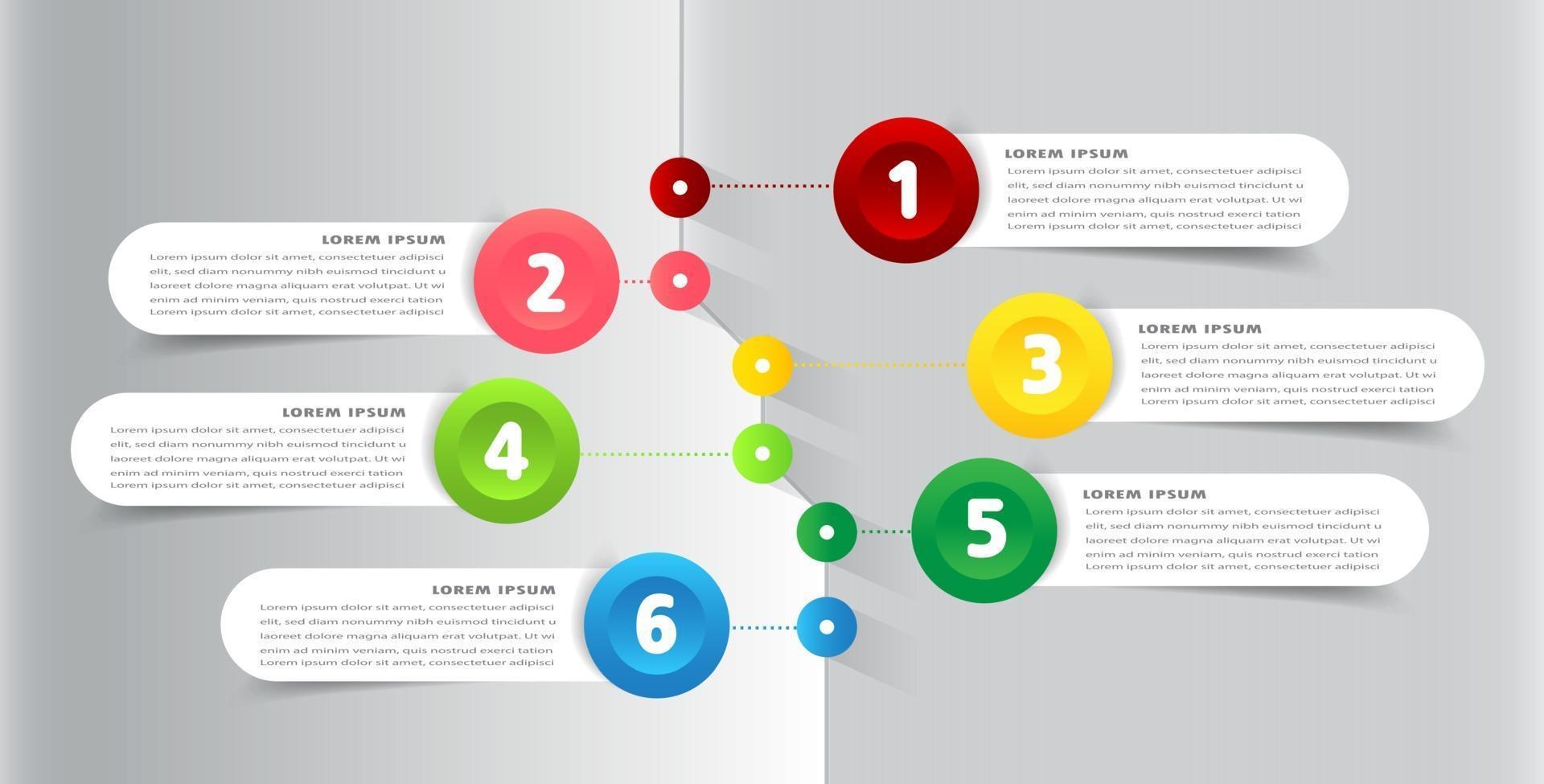 1

LOREM IPSUM

Lorem ipsum dolor sit amet, consectetuer adipisci elit, sed diam nonummy nibh euismod tincidunt u laoreet dolore magna aliquam erat volutpat. Ut wi enim ad minim veniam, quis nostrud exerci tation Lorem ipsum dolor sit amet, consectetuer adipisci

2

LOREM IPSUM

Lorem ipsum dolor sit amet, consectetuer adipisci elit, sed diam nonummy nibh euismod tincidunt u laoreet dolore magna aliquam erat volutpat. Ut wi enim ad minim veniam, quis nostrud exerci tation Lorem ipsum dolor sit amet, consectetuer adipisci

3

LOREM IPSUM

Lorem ipsum dolor sit amet, consectetuer adipisci elit, sed diam nonummy nibh euismod tincidunt u laoreet dolore magna aliquam erat volutpat. Ut wi enim ad minim veniam, quis nostrud exerci tation Lorem ipsum dolor sit amet, consectetuer adipisci

4

LOREM IPSUM

Lorem ipsum dolor sit amet, consectetuer adipisci elit, sed diam nonummy nibh euismod tincidunt u laoreet dolore magna aliquam erat volutpat. Ut wi enim ad minim veniam, quis nostrud exerci tation Lorem ipsum dolor sit amet, consectetuer adipisci

5

LOREM IPSUM

Lorem ipsum dolor sit amet, consectetuer adipisci elit, sed diam nonummy nibh euismod tincidunt u laoreet dolore magna aliquam erat volutpat. Ut wi enim ad minim veniam, quis nostrud exerci tation Lorem ipsum dolor sit amet, consectetuer adipisci

6

LOREM IPSUM

Lorem ipsum dolor sit amet, consectetuer adipisci elit, sed diam nonummy nibh euismod tincidunt u laoreet dolore magna aliquam erat volutpat. Ut wi enim ad minim veniam, quis nostrud exerci tation Lorem ipsum dolor sit amet, consectetuer adipisci