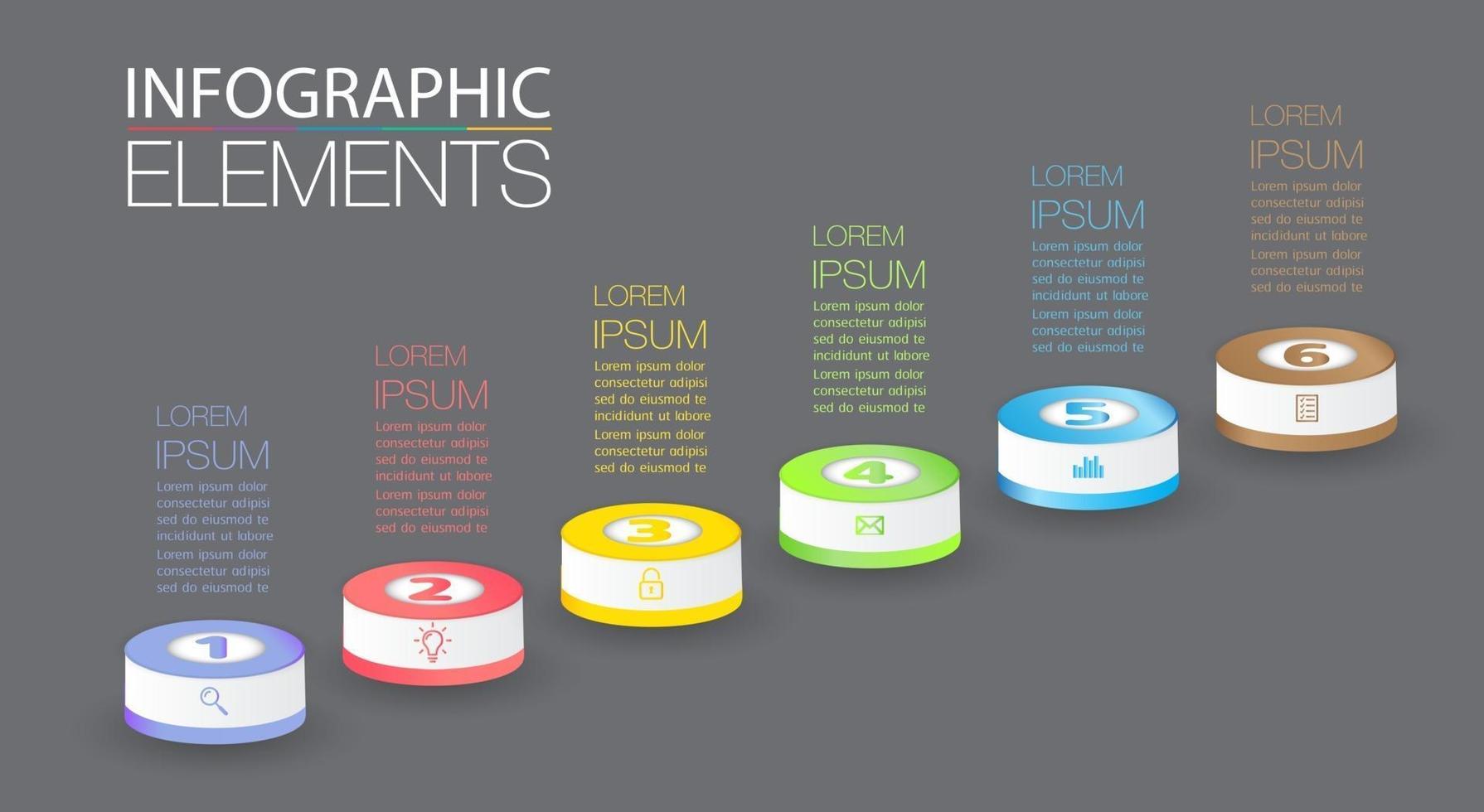 INFOGRAPHIC
ELEMENTS

LOREM
IPSUM
Lorem ipsum dolor consectetur adipisi sed do eiusmod te incididunt ut labore
Lorem ipsum dolor consectetur adipisi sed do eiusmod te

1

LOREM
IPSUM
Lorem ipsum dolor consectetur adipisi sed do eiusmod te incididunt ut labore
Lorem ipsum dolor consectetur adipisi sed do eiusmod te

2

LOREM
IPSUM
Lorem ipsum dolor consectetur adipisi sed do eiusmod te incididunt ut labore
Lorem ipsum dolor consectetur adipisi sed do eiusmod te

3

LOREM
IPSUM
Lorem ipsum dolor consectetur adipisi sed do eiusmod te incididunt ut labore
Lorem ipsum dolor consectetur adipisi sed do eiusmod te

4

LOREM
IPSUM
Lorem ipsum dolor consectetur adipisi sed do eiusmod te incididunt ut labore
Lorem ipsum dolor consectetur adipisi sed do eiusmod te

5

LOREM
IPSUM
Lorem ipsum dolor consectetur adipisi sed do eiusmod te incididunt ut labore
Lorem ipsum dolor consectetur adipisi sed do eiusmod te

6