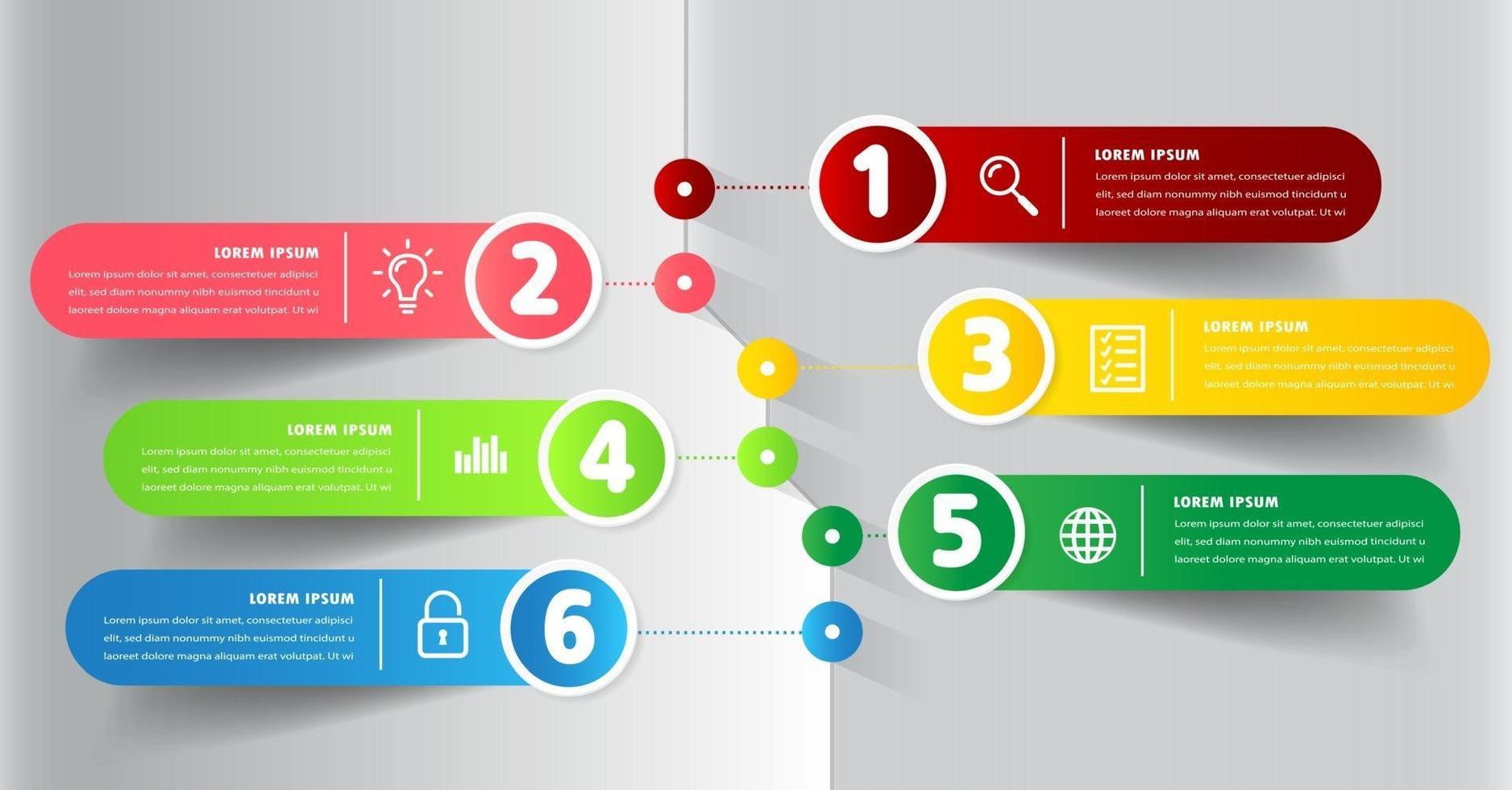 1
LOREM IPSUM
Lorem ipsum dolor sit amet, consectetuer adipisci elit, sed diam nonummy nibh euismod tincidunt u laoreet dolore magna aliquam erat volutpat. Ut wi

LOREM IPSUM
Lorem ipsum dolor sit amet, consectetuer adipisci elit, sed diam nonummy nibh euismod tincidunt u laoreet dolore magna aliquam erat volutpat. Ut wi
2

3
LOREM IPSUM
Lorem ipsum dolor sit amet, consectetuer adipisci elit, sed diam nonummy nibh euismod tincidunt u laoreet dolore magna aliquam erat volutpat. Ut wi

LOREM IPSUM
Lorem ipsum dolor sit amet, consectetuer adipisci elit, sed diam nonummy nibh euismod tincidunt u laoreet dolore magna aliquam erat volutpat. Ut wi
4

5
LOREM IPSUM
Lorem ipsum dolor sit amet, consectetuer adipisci elit, sed diam nonummy nibh euismod tincidunt u laoreet dolore magna aliquam erat volutpat. Ut wi

LOREM IPSUM
Lorem ipsum dolor sit amet, consectetuer adipisci elit, sed diam nonummy nibh euismod tincidunt u laoreet dolore magna aliquam erat volutpat. Ut wi
6