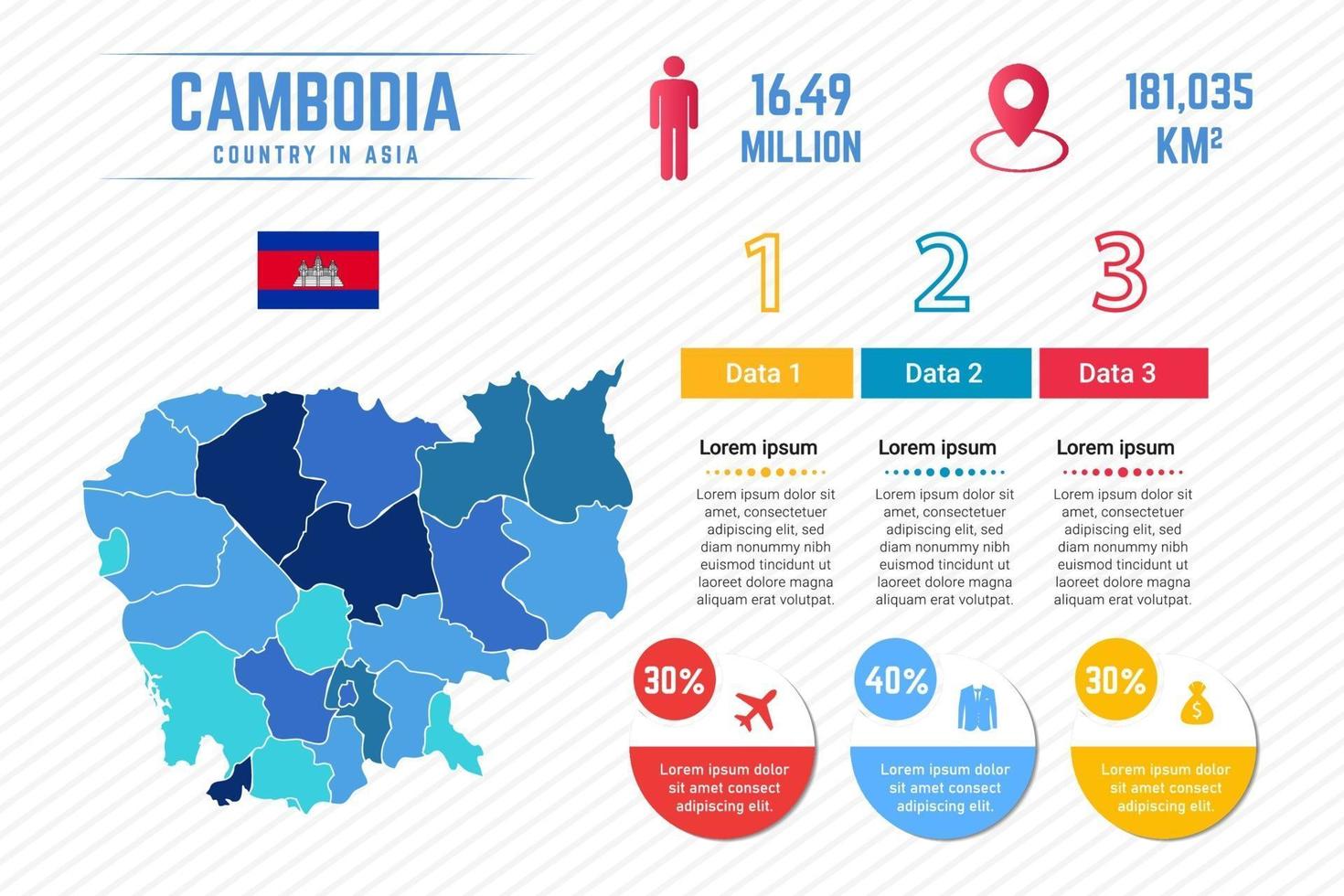 CAMBODIA
COUNTRY IN ASIA

16.49 MILLION

181,035 KM²

1
2
3

Data 1
Data 2
Data 3

Lorem ipsum

Lorem ipsum dolor sit amet, consectetuer adipiscing elit, sed diam nonummy nibh euismod tincidunt ut laoreet dolore magna aliquam erat volutpat.

Lorem ipsum

Lorem ipsum dolor sit amet, consectetuer adipiscing elit, sed diam nonummy nibh euismod tincidunt ut laoreet dolore magna aliquam erat volutpat.

Lorem ipsum

Lorem ipsum dolor sit amet, consectetuer adipiscing elit, sed diam nonummy nibh euismod tincidunt ut laoreet dolore magna aliquam erat volutpat.

30%

Lorem ipsum dolor sit amet consect adipiscing elit.

40%

Lorem ipsum dolor sit amet consect adipiscing elit.

30%

$

Lorem ipsum dolor sit amet consect adipiscing elit.