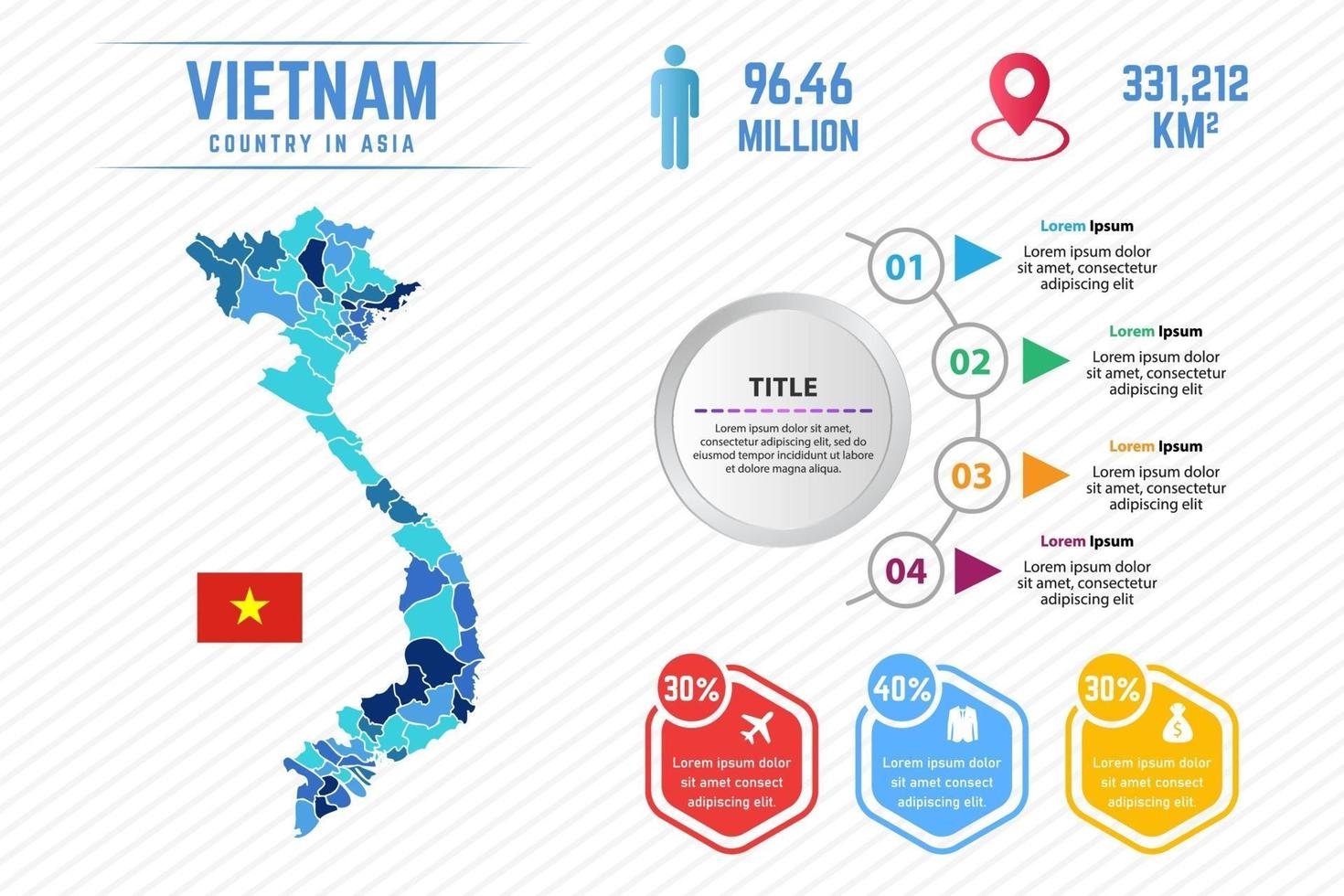 VIETNAM
COUNTRY IN ASIA

96.46
MILLION

331,212
KM²

TITLE
Lorem ipsum dolor sit amet, consectetur adipiscing elit, sed do eiusmod tempor incididunt ut labore et dolore magna aliqua.

01
Lorem Ipsum
Lorem ipsum dolor sit amet, consectetur adipiscing elit

02
Lorem Ipsum
Lorem ipsum dolor sit amet, consectetur adipiscing elit

03
Lorem Ipsum
Lorem ipsum dolor sit amet, consectetur adipiscing elit

04
Lorem Ipsum
Lorem ipsum dolor sit amet, consectetur adipiscing elit

30%
Lorem ipsum dolor sit amet consect adipiscing elit.

40%
Lorem ipsum dolor sit amet consect adipiscing elit.

30%
$
Lorem ipsum dolor sit amet consect adipiscing elit.