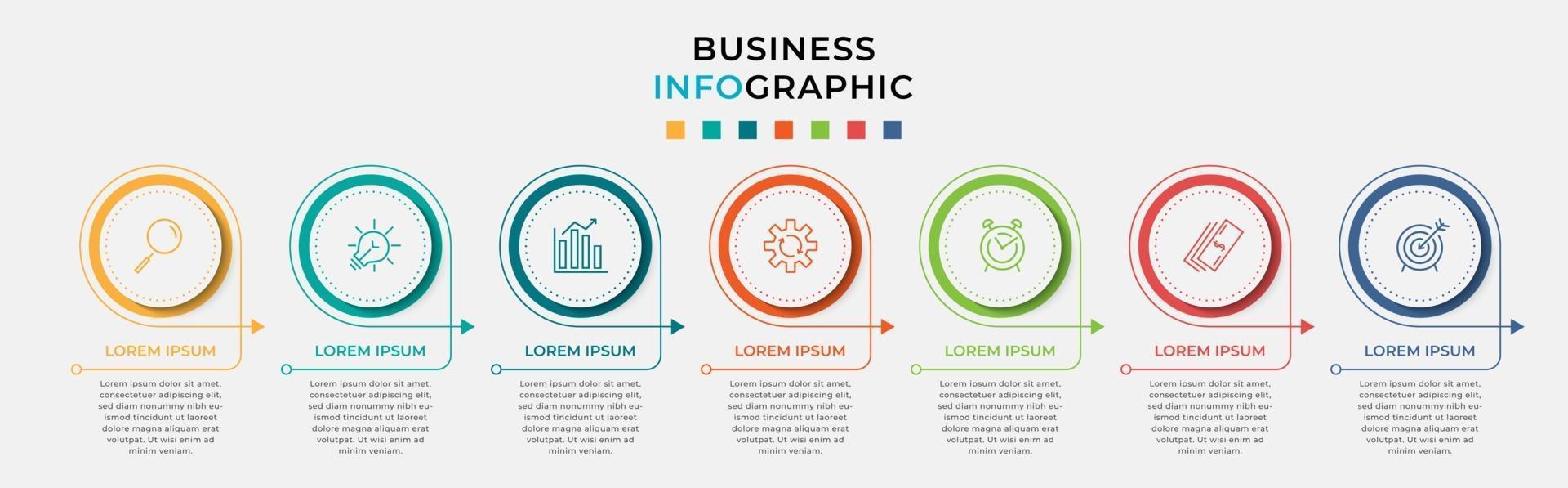 BUSINESS
INFOGRAPHIC

LOREM IPSUM

Lorem ipsum dolor sit amet, consectetuer adipiscing elit, sed diam nonummy nibh euismod tincidunt ut laoreet dolore magna aliquam erat volutpat. Ut wisi enim ad minim veniam.

LOREM IPSUM

Lorem ipsum dolor sit amet, consectetuer adipiscing elit, sed diam nonummy nibh euismod tincidunt ut laoreet dolore magna aliquam erat volutpat. Ut wisi enim ad minim veniam.

LOREM IPSUM

Lorem ipsum dolor sit amet, consectetuer adipiscing elit, sed diam nonummy nibh euismod tincidunt ut laoreet dolore magna aliquam erat volutpat. Ut wisi enim ad minim veniam.

LOREM IPSUM

Lorem ipsum dolor sit amet, consectetuer adipiscing elit, sed diam nonummy nibh euismod tincidunt ut laoreet dolore magna aliquam erat volutpat. Ut wisi enim ad minim veniam.

LOREM IPSUM

Lorem ipsum dolor sit amet, consectetuer adipiscing elit, sed diam nonummy nibh euismod tincidunt ut laoreet dolore magna aliquam erat volutpat. Ut wisi enim ad minim veniam.

LOREM IPSUM

Lorem ipsum dolor sit amet, consectetuer adipiscing elit, sed diam nonummy nibh euismod tincidunt ut laoreet dolore magna aliquam erat volutpat. Ut wisi enim ad minim veniam.

LOREM IPSUM

Lorem ipsum dolor sit amet, consectetuer adipiscing elit, sed diam nonummy nibh euismod tincidunt ut laoreet dolore magna aliquam erat volutpat. Ut wisi enim ad minim veniam.