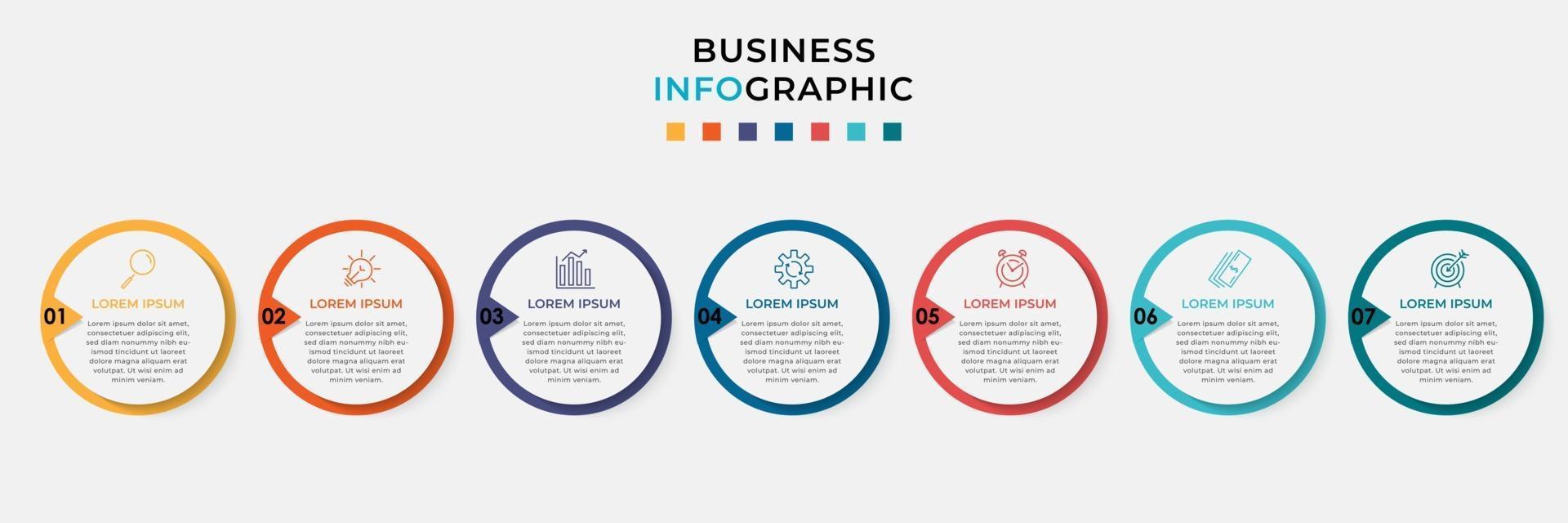 BUSINESS
INFOGRAPHIC

01
LOREM IPSUM
Lorem ipsum dolor sit amet, consectetuer adipiscing elit, sed diam nonummy nibh euismod tincidunt ut laoreet dolore magna aliquam erat volutpat. Ut wisi enim ad minim veniam.

02
LOREM IPSUM
Lorem ipsum dolor sit amet, consectetuer adipiscing elit, sed diam nonummy nibh euismod tincidunt ut laoreet dolore magna aliquam erat volutpat. Ut wisi enim ad minim veniam.

03
LOREM IPSUM
Lorem ipsum dolor sit amet, consectetuer adipiscing elit, sed diam nonummy nibh euismod tincidunt ut laoreet dolore magna aliquam erat volutpat. Ut wisi enim ad minim veniam.

04
LOREM IPSUM
Lorem ipsum dolor sit amet, consectetuer adipiscing elit, sed diam nonummy nibh euismod tincidunt ut laoreet dolore magna aliquam erat volutpat. Ut wisi enim ad minim veniam.

05
LOREM IPSUM
Lorem ipsum dolor sit amet, consectetuer adipiscing elit, sed diam nonummy nibh euismod tincidunt ut laoreet dolore magna aliquam erat volutpat. Ut wisi enim ad minim veniam.

06
LOREM IPSUM
Lorem ipsum dolor sit amet, consectetuer adipiscing elit, sed diam nonummy nibh euismod tincidunt ut laoreet dolore magna aliquam erat volutpat. Ut wisi enim ad minim veniam.

07
LOREM IPSUM
Lorem ipsum dolor sit amet, consectetuer adipiscing elit, sed diam nonummy nibh euismod tincidunt ut laoreet dolore magna aliquam erat volutpat. Ut wisi enim ad minim veniam.