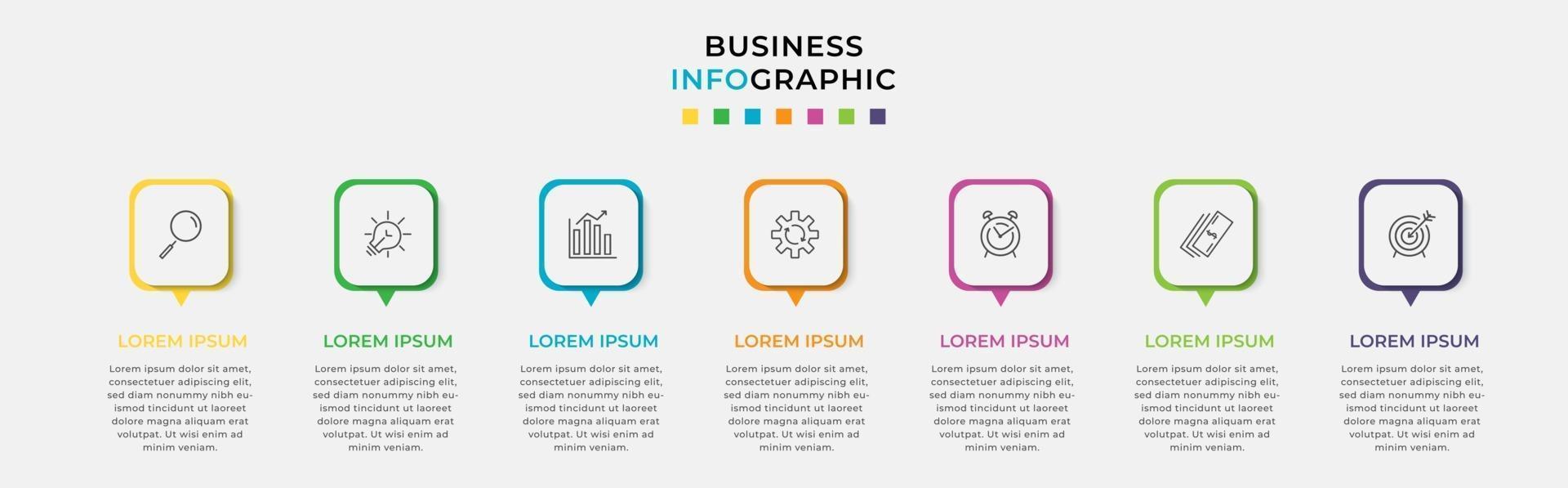 BUSINESS
INFOGRAPHIC

LOREM IPSUM

Lorem ipsum dolor sit amet, consectetuer adipiscing elit, sed diam nonummy nibh euismod tincidunt ut laoreet dolore magna aliquam erat volutpat. Ut wisi enim ad minim veniam.

LOREM IPSUM

Lorem ipsum dolor sit amet, consectetuer adipiscing elit, sed diam nonummy nibh euismod tincidunt ut laoreet dolore magna aliquam erat volutpat. Ut wisi enim ad minim veniam.

LOREM IPSUM

Lorem ipsum dolor sit amet, consectetuer adipiscing elit, sed diam nonummy nibh euismod tincidunt ut laoreet dolore magna aliquam erat volutpat. Ut wisi enim ad minim veniam.

LOREM IPSUM

Lorem ipsum dolor sit amet, consectetuer adipiscing elit, sed diam nonummy nibh euismod tincidunt ut laoreet dolore magna aliquam erat volutpat. Ut wisi enim ad minim veniam.

LOREM IPSUM

Lorem ipsum dolor sit amet, consectetuer adipiscing elit, sed diam nonummy nibh euismod tincidunt ut laoreet dolore magna aliquam erat volutpat. Ut wisi enim ad minim veniam.

LOREM IPSUM

Lorem ipsum dolor sit amet, consectetuer adipiscing elit, sed diam nonummy nibh euismod tincidunt ut laoreet dolore magna aliquam erat volutpat. Ut wisi enim ad minim veniam.

LOREM IPSUM

Lorem ipsum dolor sit amet, consectetuer adipiscing elit, sed diam nonummy nibh euismod tincidunt ut laoreet dolore magna aliquam erat volutpat. Ut wisi enim ad minim veniam.