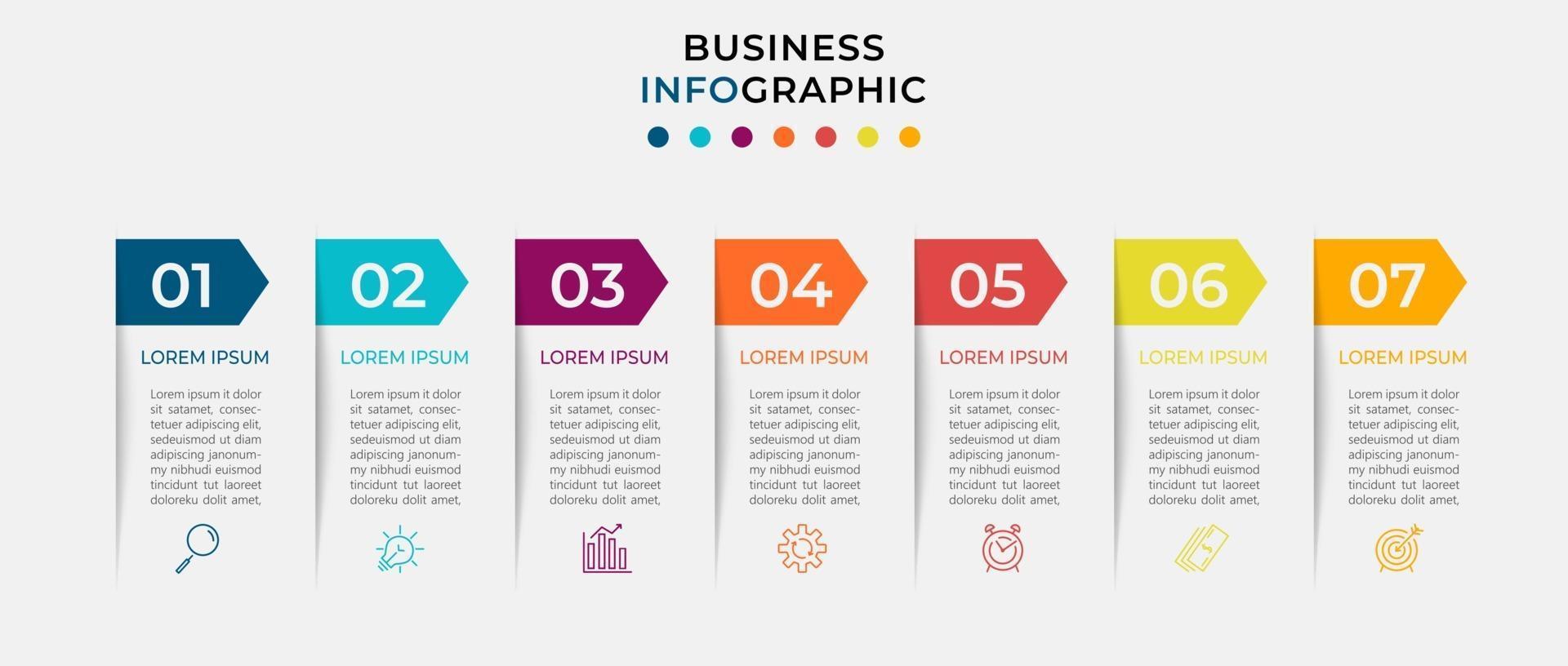 BUSINESS
INFOGRAPHIC

01

LOREM IPSUM

Lorem ipsum it dolor sit satamet, consectetuer adipiscing elit, sedeuismod ut diam adipiscing janonummy nibhudi euismod tincidunt tut laoreet doloreku dolit amet,

02

LOREM IPSUM

Lorem ipsum it dolor sit satamet, consectetuer adipiscing elit, sedeuismod ut diam adipiscing janonummy nibhudi euismod tincidunt tut laoreet doloreku dolit amet,

03

LOREM IPSUM

Lorem ipsum it dolor sit satamet, consectetuer adipiscing elit, sedeuismod ut diam adipiscing janonummy nibhudi euismod tincidunt tut laoreet doloreku dolit amet,

04

LOREM IPSUM

Lorem ipsum it dolor sit satamet, consectetuer adipiscing elit, sedeuismod ut diam adipiscing janonummy nibhudi euismod tincidunt tut laoreet doloreku dolit amet,

05

LOREM IPSUM

Lorem ipsum it dolor sit satamet, consectetuer adipiscing elit, sedeuismod ut diam adipiscing janonummy nibhudi euismod tincidunt tut laoreet doloreku dolit amet,

06

LOREM IPSUM

Lorem ipsum it dolor sit satamet, consectetuer adipiscing elit, sedeuismod ut diam adipiscing janonummy nibhudi euismod tincidunt tut laoreet doloreku dolit amet,

07

LOREM IPSUM

Lorem ipsum it dolor sit satamet, consectetuer adipiscing elit, sedeuismod ut diam adipiscing janonummy nibhudi euismod tincidunt tut laoreet doloreku dolit amet,