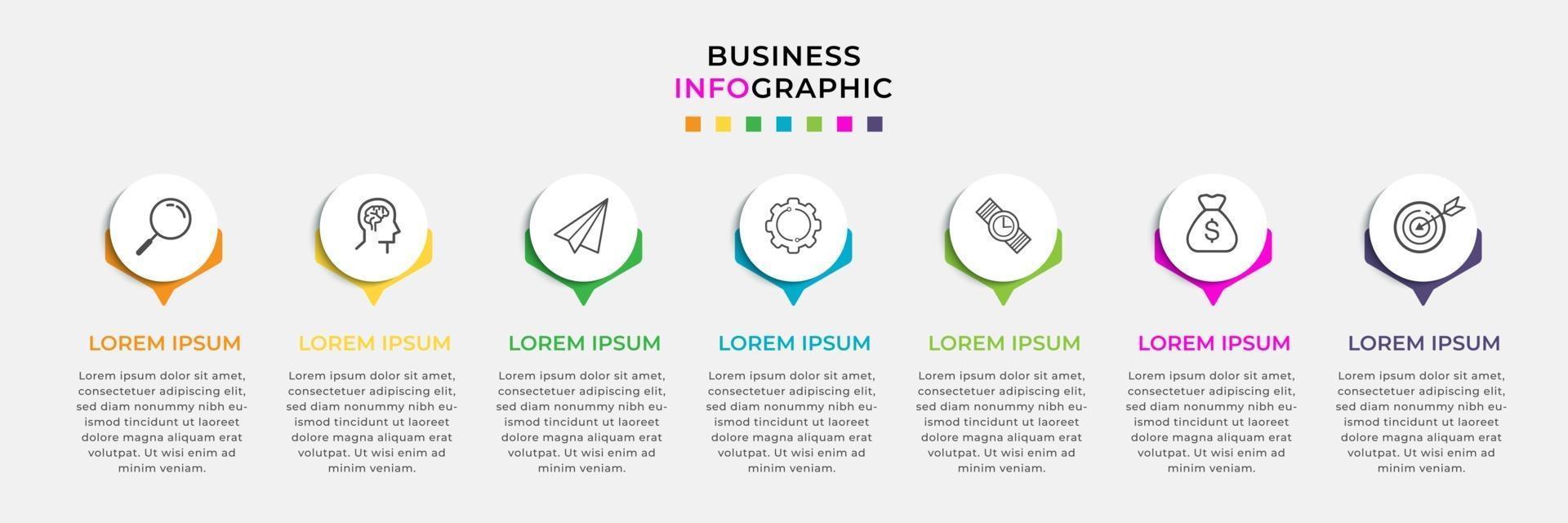 BUSINESS
INFOGRAPHIC

LOREM IPSUM

Lorem ipsum dolor sit amet, consectetuer adipiscing elit, sed diam nonummy nibh euismod tincidunt ut laoreet dolore magna aliquam erat volutpat. Ut wisi enim ad minim veniam.

LOREM IPSUM

Lorem ipsum dolor sit amet, consectetuer adipiscing elit, sed diam nonummy nibh euismod tincidunt ut laoreet dolore magna aliquam erat volutpat. Ut wisi enim ad minim veniam.

LOREM IPSUM

Lorem ipsum dolor sit amet, consectetuer adipiscing elit, sed diam nonummy nibh euismod tincidunt ut laoreet dolore magna aliquam erat volutpat. Ut wisi enim ad minim veniam.

LOREM IPSUM

Lorem ipsum dolor sit amet, consectetuer adipiscing elit, sed diam nonummy nibh euismod tincidunt ut laoreet dolore magna aliquam erat volutpat. Ut wisi enim ad minim veniam.

LOREM IPSUM

Lorem ipsum dolor sit amet, consectetuer adipiscing elit, sed diam nonummy nibh euismod tincidunt ut laoreet dolore magna aliquam erat volutpat. Ut wisi enim ad minim veniam.

LOREM IPSUM

Lorem ipsum dolor sit amet, consectetuer adipiscing elit, sed diam nonummy nibh euismod tincidunt ut laoreet dolore magna aliquam erat volutpat. Ut wisi enim ad minim veniam.

LOREM IPSUM

Lorem ipsum dolor sit amet, consectetuer adipiscing elit, sed diam nonummy nibh euismod tincidunt ut laoreet dolore magna aliquam erat volutpat. Ut wisi enim ad minim veniam.