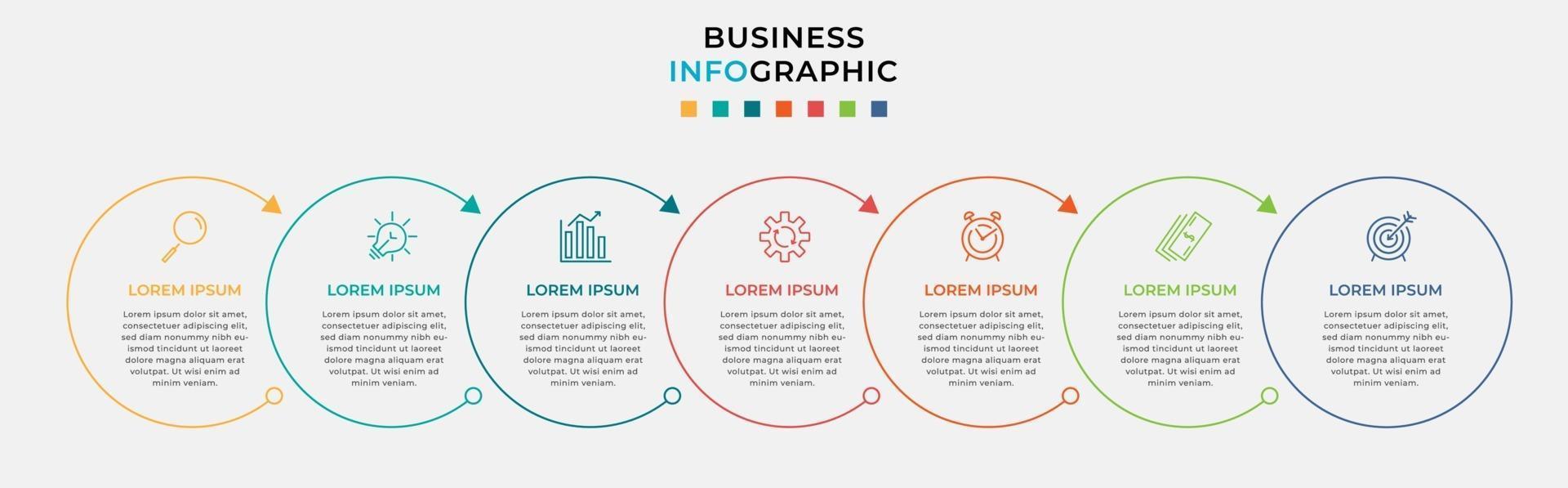 BUSINESS
INFOGRAPHIC

LOREM IPSUM

Lorem ipsum dolor sit amet, consectetuer adipiscing elit, sed diam nonummy nibh euismod tincidunt ut laoreet dolore magna aliquam erat volutpat. Ut wisi enim ad minim veniam.

LOREM IPSUM

Lorem ipsum dolor sit amet, consectetuer adipiscing elit, sed diam nonummy nibh euismod tincidunt ut laoreet dolore magna aliquam erat volutpat. Ut wisi enim ad minim veniam.

LOREM IPSUM

Lorem ipsum dolor sit amet, consectetuer adipiscing elit, sed diam nonummy nibh euismod tincidunt ut laoreet dolore magna aliquam erat volutpat. Ut wisi enim ad minim veniam.

LOREM IPSUM

Lorem ipsum dolor sit amet, consectetuer adipiscing elit, sed diam nonummy nibh euismod tincidunt ut laoreet dolore magna aliquam erat volutpat. Ut wisi enim ad minim veniam.

LOREM IPSUM

Lorem ipsum dolor sit amet, consectetuer adipiscing elit, sed diam nonummy nibh euismod tincidunt ut laoreet dolore magna aliquam erat volutpat. Ut wisi enim ad minim veniam.

LOREM IPSUM

Lorem ipsum dolor sit amet, consectetuer adipiscing elit, sed diam nonummy nibh euismod tincidunt ut laoreet dolore magna aliquam erat volutpat. Ut wisi enim ad minim veniam.

LOREM IPSUM

Lorem ipsum dolor sit amet, consectetuer adipiscing elit, sed diam nonummy nibh euismod tincidunt ut laoreet dolore magna aliquam erat volutpat. Ut wisi enim ad minim veniam.