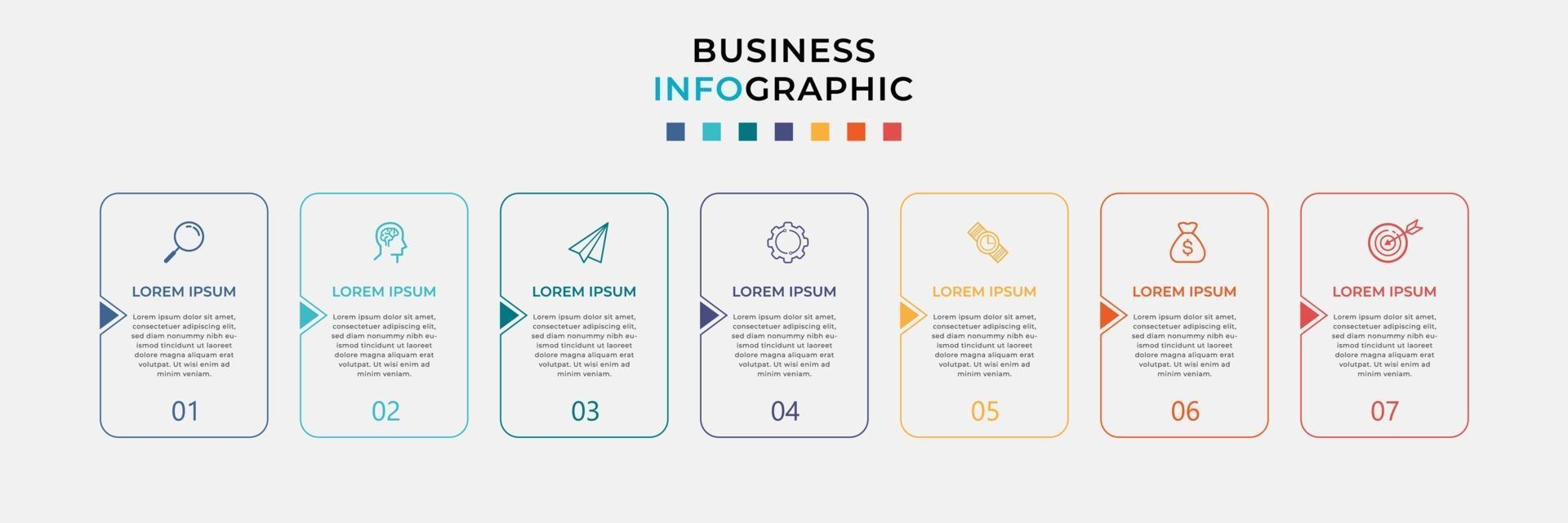 BUSINESS
INFOGRAPHIC

LOREM IPSUM

Lorem ipsum dolor sit amet, consectetuer adipiscing elit, sed diam nonummy nibh euismod tincidunt ut laoreet dolore magna aliquam erat volutpat. Ut wisi enim ad minim veniam.

01

LOREM IPSUM

Lorem ipsum dolor sit amet, consectetuer adipiscing elit, sed diam nonummy nibh euismod tincidunt ut laoreet dolore magna aliquam erat volutpat. Ut wisi enim ad minim veniam.

02

LOREM IPSUM

Lorem ipsum dolor sit amet, consectetuer adipiscing elit, sed diam nonummy nibh euismod tincidunt ut laoreet dolore magna aliquam erat volutpat. Ut wisi enim ad minim veniam.

03

LOREM IPSUM

Lorem ipsum dolor sit amet, consectetuer adipiscing elit, sed diam nonummy nibh euismod tincidunt ut laoreet dolore magna aliquam erat volutpat. Ut wisi enim ad minim veniam.

04

LOREM IPSUM

Lorem ipsum dolor sit amet, consectetuer adipiscing elit, sed diam nonummy nibh euismod tincidunt ut laoreet dolore magna aliquam erat volutpat. Ut wisi enim ad minim veniam.

05

LOREM IPSUM

Lorem ipsum dolor sit amet, consectetuer adipiscing elit, sed diam nonummy nibh euismod tincidunt ut laoreet dolore magna aliquam erat volutpat. Ut wisi enim ad minim veniam.

06

LOREM IPSUM

Lorem ipsum dolor sit amet, consectetuer adipiscing elit, sed diam nonummy nibh euismod tincidunt ut laoreet dolore magna aliquam erat volutpat. Ut wisi enim ad minim veniam.

07