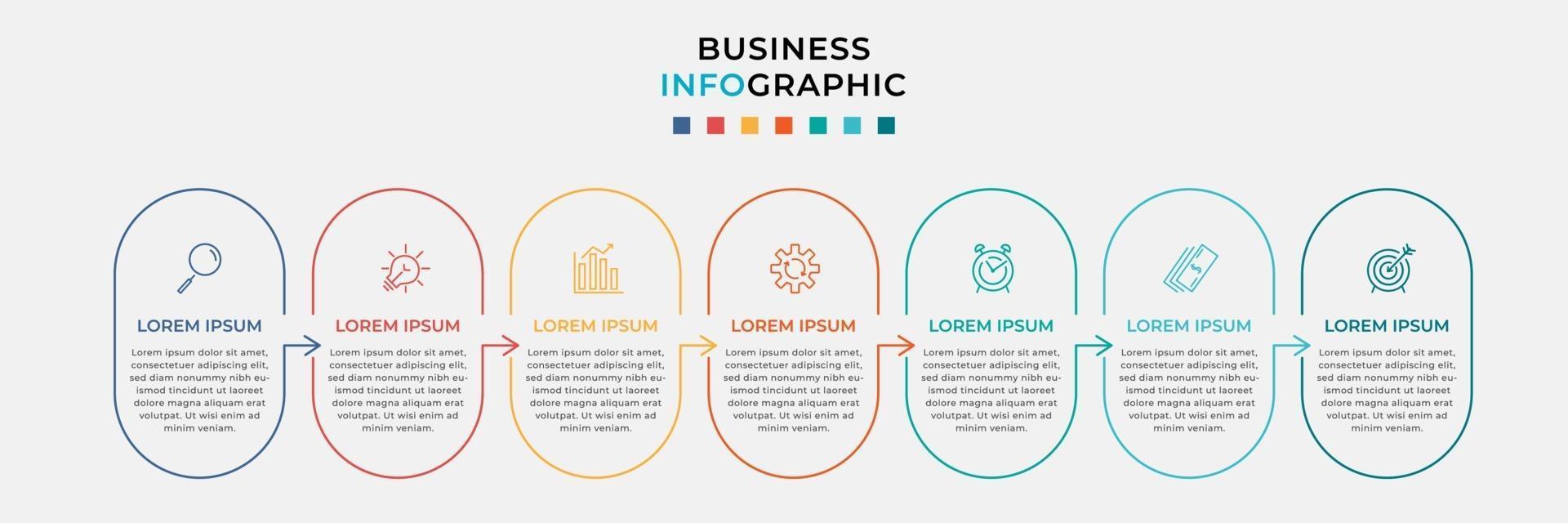 BUSINESS
INFOGRAPHIC

LOREM IPSUM

Lorem ipsum dolor sit amet, consectetuer adipiscing elit, sed diam nonummy nibh euismod tincidunt ut laoreet dolore magna aliquam erat volutpat. Ut wisi enim ad minim veniam.

LOREM IPSUM

Lorem ipsum dolor sit amet, consectetuer adipiscing elit, sed diam nonummy nibh euismod tincidunt ut laoreet dolore magna aliquam erat volutpat. Ut wisi enim ad minim veniam.

LOREM IPSUM

Lorem ipsum dolor sit amet, consectetuer adipiscing elit, sed diam nonummy nibh euismod tincidunt ut laoreet dolore magna aliquam erat volutpat. Ut wisi enim ad minim veniam.

LOREM IPSUM

Lorem ipsum dolor sit amet, consectetuer adipiscing elit, sed diam nonummy nibh euismod tincidunt ut laoreet dolore magna aliquam erat volutpat. Ut wisi enim ad minim veniam.

LOREM IPSUM

Lorem ipsum dolor sit amet, consectetuer adipiscing elit, sed diam nonummy nibh euismod tincidunt ut laoreet dolore magna aliquam erat volutpat. Ut wisi enim ad minim veniam.

LOREM IPSUM

Lorem ipsum dolor sit amet, consectetuer adipiscing elit, sed diam nonummy nibh euismod tincidunt ut laoreet dolore magna aliquam erat volutpat. Ut wisi enim ad minim veniam.

LOREM IPSUM

Lorem ipsum dolor sit amet, consectetuer adipiscing elit, sed diam nonummy nibh euismod tincidunt ut laoreet dolore magna aliquam erat volutpat. Ut wisi enim ad minim veniam.