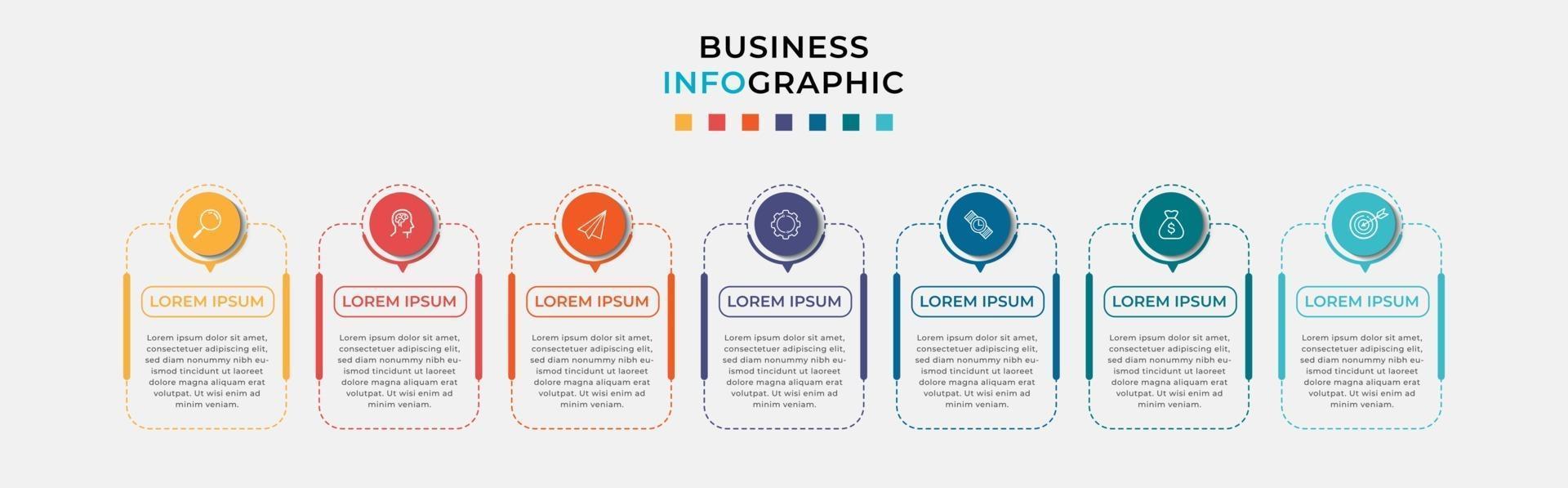 BUSINESS
INFOGRAPHIC

LOREM IPSUM

Lorem ipsum dolor sit amet, consectetuer adipiscing elit, sed diam nonummy nibh euismod tincidunt ut laoreet dolore magna aliquam erat volutpat. Ut wisi enim ad minim veniam.

LOREM IPSUM

Lorem ipsum dolor sit amet, consectetuer adipiscing elit, sed diam nonummy nibh euismod tincidunt ut laoreet dolore magna aliquam erat volutpat. Ut wisi enim ad minim veniam.

LOREM IPSUM

Lorem ipsum dolor sit amet, consectetuer adipiscing elit, sed diam nonummy nibh euismod tincidunt ut laoreet dolore magna aliquam erat volutpat. Ut wisi enim ad minim veniam.

LOREM IPSUM

Lorem ipsum dolor sit amet, consectetuer adipiscing elit, sed diam nonummy nibh euismod tincidunt ut laoreet dolore magna aliquam erat volutpat. Ut wisi enim ad minim veniam.

LOREM IPSUM

Lorem ipsum dolor sit amet, consectetuer adipiscing elit, sed diam nonummy nibh euismod tincidunt ut laoreet dolore magna aliquam erat volutpat. Ut wisi enim ad minim veniam.

LOREM IPSUM

Lorem ipsum dolor sit amet, consectetuer adipiscing elit, sed diam nonummy nibh euismod tincidunt ut laoreet dolore magna aliquam erat volutpat. Ut wisi enim ad minim veniam.

LOREM IPSUM

Lorem ipsum dolor sit amet, consectetuer adipiscing elit, sed diam nonummy nibh euismod tincidunt ut laoreet dolore magna aliquam erat volutpat. Ut wisi enim ad minim veniam.