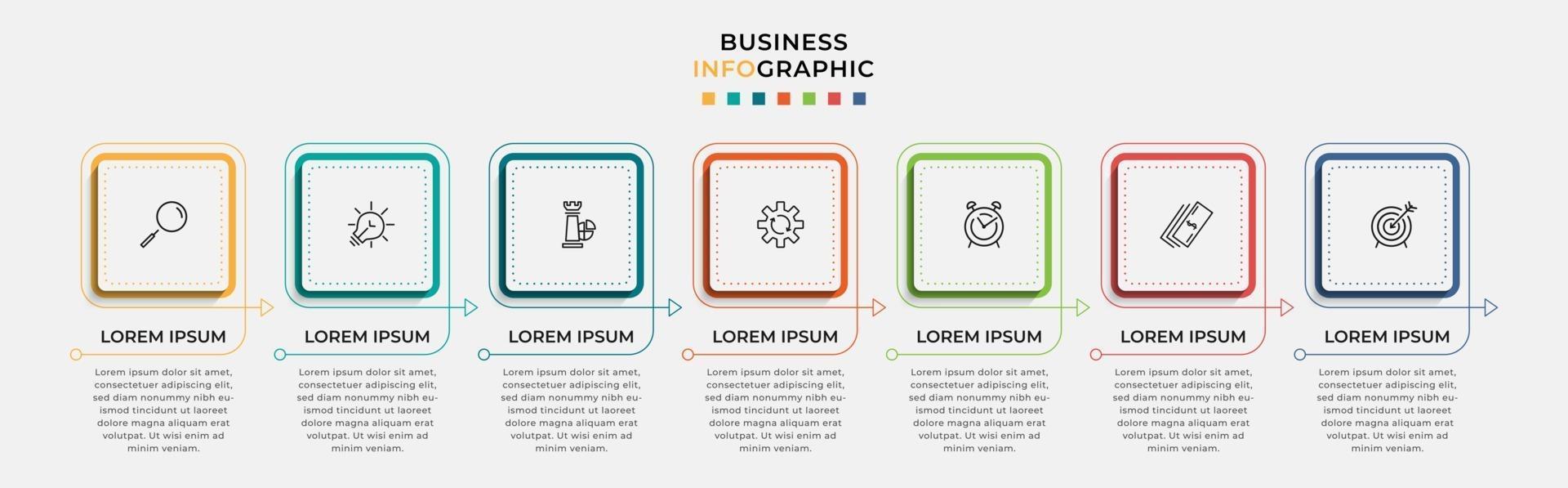 BUSINESS
INFOGRAPHIC

LOREM IPSUM

Lorem ipsum dolor sit amet, consectetuer adipiscing elit, sed diam nonummy nibh euismod tincidunt ut laoreet dolore magna aliquam erat volutpat. Ut wisi enim ad minim veniam.

LOREM IPSUM

Lorem ipsum dolor sit amet, consectetuer adipiscing elit, sed diam nonummy nibh euismod tincidunt ut laoreet dolore magna aliquam erat volutpat. Ut wisi enim ad minim veniam.

LOREM IPSUM

Lorem ipsum dolor sit amet, consectetuer adipiscing elit, sed diam nonummy nibh euismod tincidunt ut laoreet dolore magna aliquam erat volutpat. Ut wisi enim ad minim veniam.

LOREM IPSUM

Lorem ipsum dolor sit amet, consectetuer adipiscing elit, sed diam nonummy nibh euismod tincidunt ut laoreet dolore magna aliquam erat volutpat. Ut wisi enim ad minim veniam.

LOREM IPSUM

Lorem ipsum dolor sit amet, consectetuer adipiscing elit, sed diam nonummy nibh euismod tincidunt ut laoreet dolore magna aliquam erat volutpat. Ut wisi enim ad minim veniam.

LOREM IPSUM

Lorem ipsum dolor sit amet, consectetuer adipiscing elit, sed diam nonummy nibh euismod tincidunt ut laoreet dolore magna aliquam erat volutpat. Ut wisi enim ad minim veniam.

LOREM IPSUM

Lorem ipsum dolor sit amet, consectetuer adipiscing elit, sed diam nonummy nibh euismod tincidunt ut laoreet dolore magna aliquam erat volutpat. Ut wisi enim ad minim veniam.