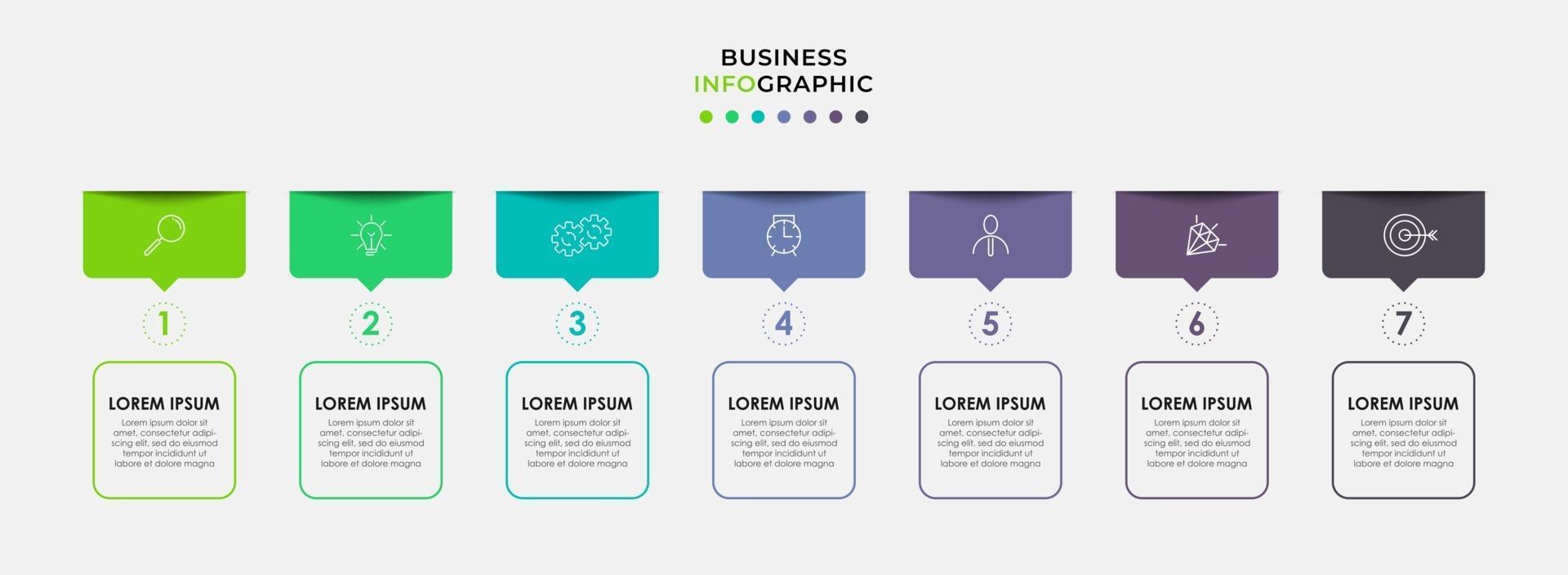 BUSINESS
INFOGRAPHIC

1

LOREM IPSUM
Lorem ipsum dolor sit amet, consectetur adipiscing elit, sed do eiusmod tempor incididunt ut labore et dolore magna

2

LOREM IPSUM
Lorem ipsum dolor sit amet, consectetur adipiscing elit, sed do eiusmod tempor incididunt ut labore et dolore magna

3

LOREM IPSUM
Lorem ipsum dolor sit amet, consectetur adipiscing elit, sed do eiusmod tempor incididunt ut labore et dolore magna

4

LOREM IPSUM
Lorem ipsum dolor sit amet, consectetur adipiscing elit, sed do eiusmod tempor incididunt ut labore et dolore magna

5

LOREM IPSUM
Lorem ipsum dolor sit amet, consectetur adipiscing elit, sed do eiusmod tempor incididunt ut labore et dolore magna

6

LOREM IPSUM
Lorem ipsum dolor sit amet, consectetur adipiscing elit, sed do eiusmod tempor incididunt ut labore et dolore magna

7

LOREM IPSUM
Lorem ipsum dolor sit amet, consectetur adipiscing elit, sed do eiusmod tempor incididunt ut labore et dolore magna