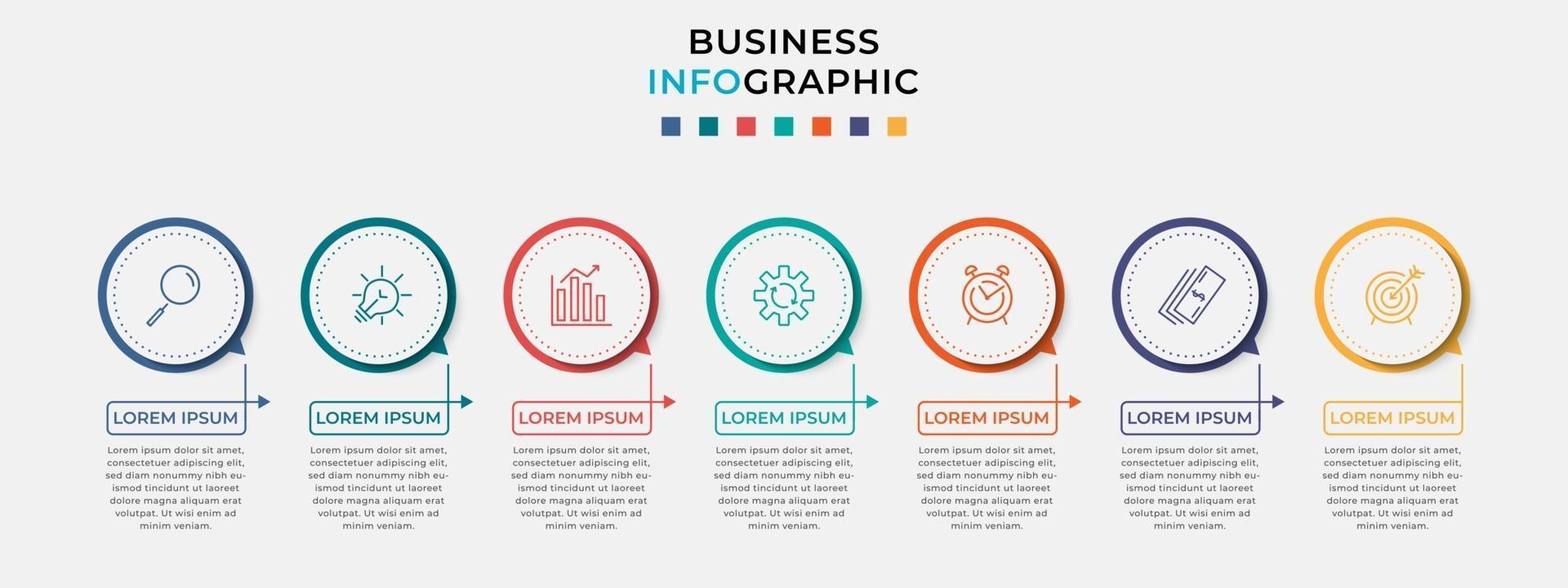 BUSINESS
INFOGRAPHIC

LOREM IPSUM

Lorem ipsum dolor sit amet, consectetuer adipiscing elit, sed diam nonummy nibh euismod tincidunt ut laoreet dolore magna aliquam erat volutpat. Ut wisi enim ad minim veniam.

LOREM IPSUM

Lorem ipsum dolor sit amet, consectetuer adipiscing elit, sed diam nonummy nibh euismod tincidunt ut laoreet dolore magna aliquam erat volutpat. Ut wisi enim ad minim veniam.

LOREM IPSUM

Lorem ipsum dolor sit amet, consectetuer adipiscing elit, sed diam nonummy nibh euismod tincidunt ut laoreet dolore magna aliquam erat volutpat. Ut wisi enim ad minim veniam.

LOREM IPSUM

Lorem ipsum dolor sit amet, consectetuer adipiscing elit, sed diam nonummy nibh euismod tincidunt ut laoreet dolore magna aliquam erat volutpat. Ut wisi enim ad minim veniam.

LOREM IPSUM

Lorem ipsum dolor sit amet, consectetuer adipiscing elit, sed diam nonummy nibh euismod tincidunt ut laoreet dolore magna aliquam erat volutpat. Ut wisi enim ad minim veniam.

LOREM IPSUM

Lorem ipsum dolor sit amet, consectetuer adipiscing elit, sed diam nonummy nibh euismod tincidunt ut laoreet dolore magna aliquam erat volutpat. Ut wisi enim ad minim veniam.

LOREM IPSUM

Lorem ipsum dolor sit amet, consectetuer adipiscing elit, sed diam nonummy nibh euismod tincidunt ut laoreet dolore magna aliquam erat volutpat. Ut wisi enim ad minim veniam.