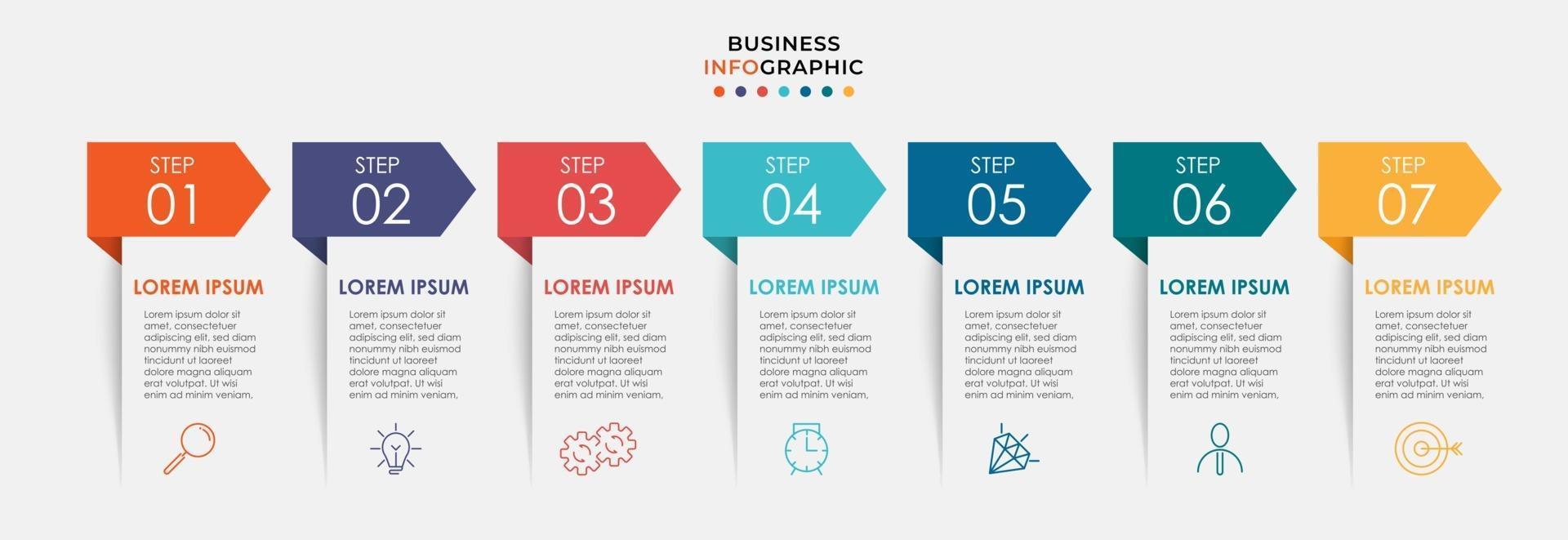 BUSINESS
INFOGRAPHIC

STEP
01

LOREM IPSUM

Lorem ipsum dolor sit amet, consectetuer adipiscing elit, sed diam nonummy nibh euismod tincidunt ut laoreet dolore magna aliquam erat volutpat. Ut wisi enim ad minim veniam,

STEP
02

LOREM IPSUM

Lorem ipsum dolor sit amet, consectetuer adipiscing elit, sed diam nonummy nibh euismod tincidunt ut laoreet dolore magna aliquam erat volutpat. Ut wisi enim ad minim veniam,

STEP
03

LOREM IPSUM

Lorem ipsum dolor sit amet, consectetuer adipiscing elit, sed diam nonummy nibh euismod tincidunt ut laoreet dolore magna aliquam erat volutpat. Ut wisi enim ad minim veniam,

STEP
04

LOREM IPSUM

Lorem ipsum dolor sit amet, consectetuer adipiscing elit, sed diam nonummy nibh euismod tincidunt ut laoreet dolore magna aliquam erat volutpat. Ut wisi enim ad minim veniam,

STEP
05

LOREM IPSUM

Lorem ipsum dolor sit amet, consectetuer adipiscing elit, sed diam nonummy nibh euismod tincidunt ut laoreet dolore magna aliquam erat volutpat. Ut wisi enim ad minim veniam,

STEP
06

LOREM IPSUM

Lorem ipsum dolor sit amet, consectetuer adipiscing elit, sed diam nonummy nibh euismod tincidunt ut laoreet dolore magna aliquam erat volutpat. Ut wisi enim ad minim veniam,

STEP
07

LOREM IPSUM

Lorem ipsum dolor sit amet, consectetuer adipiscing elit, sed diam nonummy nibh euismod tincidunt ut laoreet dolore magna aliquam erat volutpat. Ut wisi enim ad minim veniam,