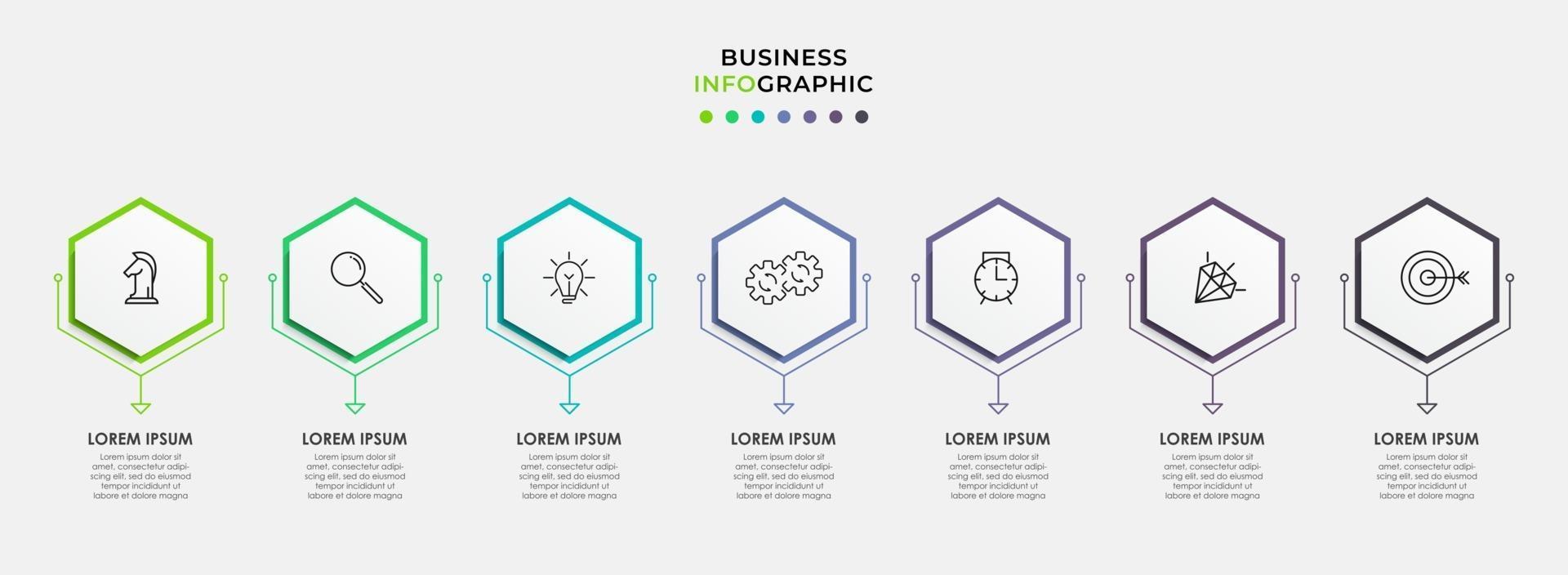 BUSINESS
INFOGRAPHIC

LOREM IPSUM
Lorem ipsum dolor sit amet, consectetur adipiscing elit, sed do eiusmod tempor incididunt ut labore et dolore magna

LOREM IPSUM
Lorem ipsum dolor sit amet, consectetur adipiscing elit, sed do eiusmod tempor incididunt ut labore et dolore magna

LOREM IPSUM
Lorem ipsum dolor sit amet, consectetur adipiscing elit, sed do eiusmod tempor incididunt ut labore et dolore magna

LOREM IPSUM
Lorem ipsum dolor sit amet, consectetur adipiscing elit, sed do eiusmod tempor incididunt ut labore et dolore magna

LOREM IPSUM
Lorem ipsum dolor sit amet, consectetur adipiscing elit, sed do eiusmod tempor incididunt ut labore et dolore magna

LOREM IPSUM
Lorem ipsum dolor sit amet, consectetur adipiscing elit, sed do eiusmod tempor incididunt ut labore et dolore magna

LOREM IPSUM
Lorem ipsum dolor sit amet, consectetur adipiscing elit, sed do eiusmod tempor incididunt ut labore et dolore magna