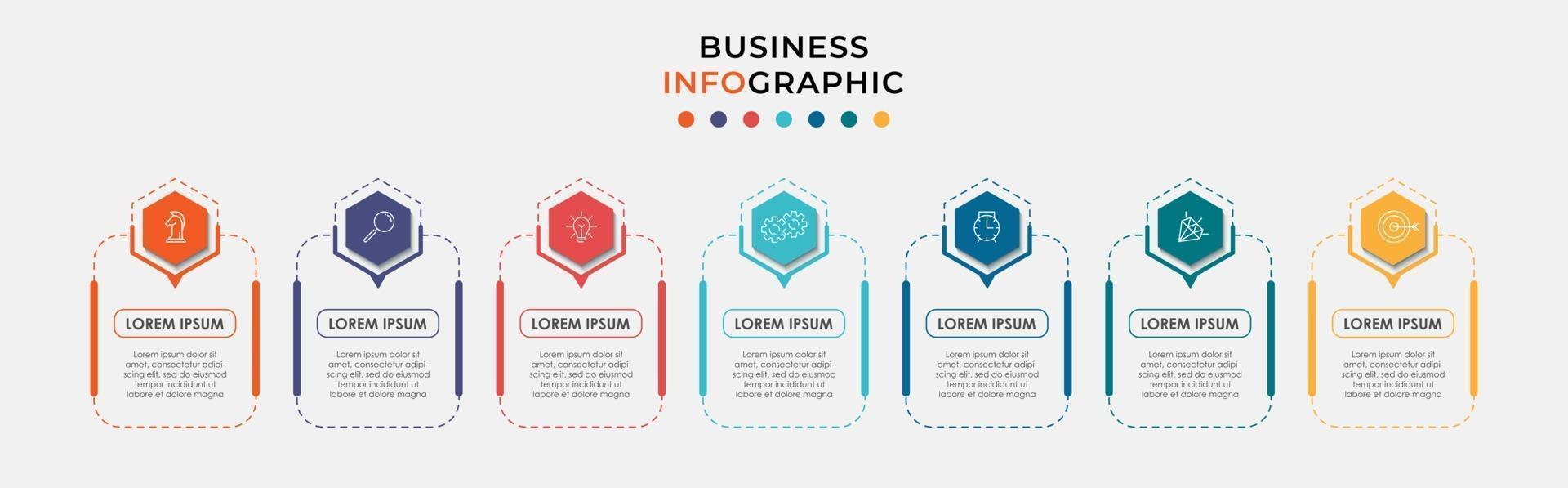 BUSINESS
INFOGRAPHIC

LOREM IPSUM

Lorem ipsum dolor sit amet, consectetur adipiscing elit, sed do eiusmod tempor incididunt ut labore et dolore magna

LOREM IPSUM

Lorem ipsum dolor sit amet, consectetur adipiscing elit, sed do eiusmod tempor incididunt ut labore et dolore magna

LOREM IPSUM

Lorem ipsum dolor sit amet, consectetur adipiscing elit, sed do eiusmod tempor incididunt ut labore et dolore magna

LOREM IPSUM

Lorem ipsum dolor sit amet, consectetur adipiscing elit, sed do eiusmod tempor incididunt ut labore et dolore magna

LOREM IPSUM

Lorem ipsum dolor sit amet, consectetur adipiscing elit, sed do eiusmod tempor incididunt ut labore et dolore magna

LOREM IPSUM

Lorem ipsum dolor sit amet, consectetur adipiscing elit, sed do eiusmod tempor incididunt ut labore et dolore magna

LOREM IPSUM

Lorem ipsum dolor sit amet, consectetur adipiscing elit, sed do eiusmod tempor incididunt ut labore et dolore magna