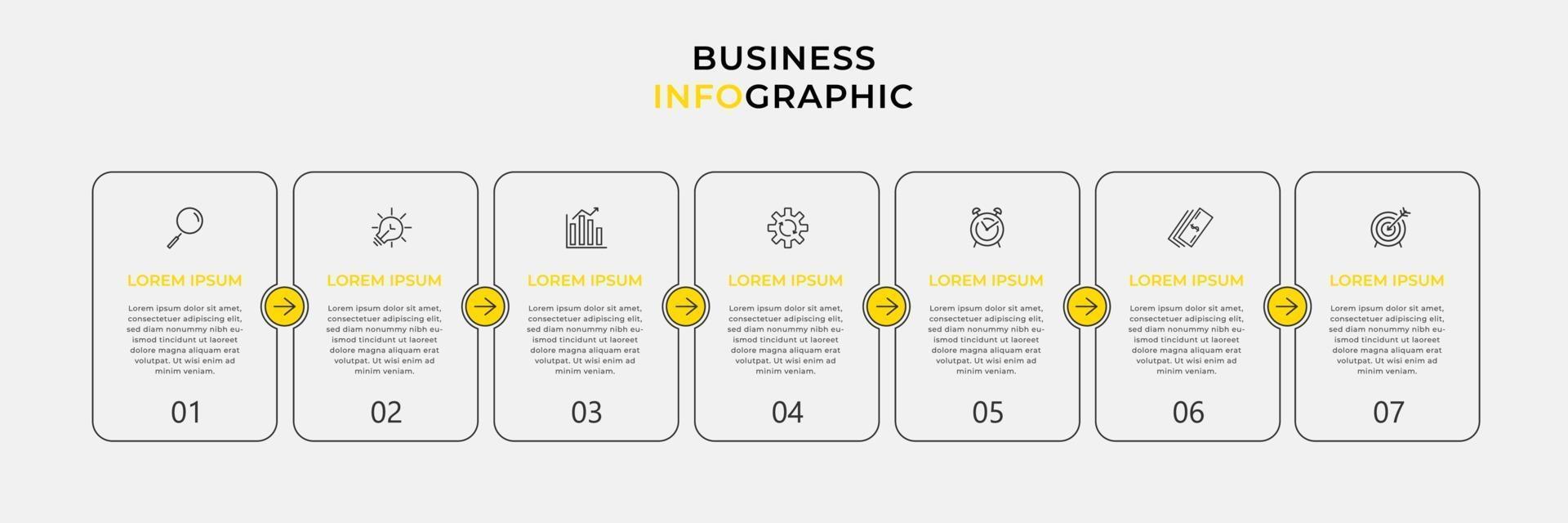 BUSINESS
INFOGRAPHIC

LOREM IPSUM

Lorem ipsum dolor sit amet, consectetuer adipiscing elit, sed diam nonummy nibh euismod tincidunt ut laoreet dolore magna aliquam erat volutpat. Ut wisi enim ad minim veniam.

01

LOREM IPSUM

Lorem ipsum dolor sit amet, consectetuer adipiscing elit, sed diam nonummy nibh euismod tincidunt ut laoreet dolore magna aliquam erat volutpat. Ut wisi enim ad minim veniam.

02

LOREM IPSUM

Lorem ipsum dolor sit amet, consectetuer adipiscing elit, sed diam nonummy nibh euismod tincidunt ut laoreet dolore magna aliquam erat volutpat. Ut wisi enim ad minim veniam.

03

LOREM IPSUM

Lorem ipsum dolor sit amet, consectetuer adipiscing elit, sed diam nonummy nibh euismod tincidunt ut laoreet dolore magna aliquam erat volutpat. Ut wisi enim ad minim veniam.

04

LOREM IPSUM

Lorem ipsum dolor sit amet, consectetuer adipiscing elit, sed diam nonummy nibh euismod tincidunt ut laoreet dolore magna aliquam erat volutpat. Ut wisi enim ad minim veniam.

05

LOREM IPSUM

Lorem ipsum dolor sit amet, consectetuer adipiscing elit, sed diam nonummy nibh euismod tincidunt ut laoreet dolore magna aliquam erat volutpat. Ut wisi enim ad minim veniam.

06

LOREM IPSUM

Lorem ipsum dolor sit amet, consectetuer adipiscing elit, sed diam nonummy nibh euismod tincidunt ut laoreet dolore magna aliquam erat volutpat. Ut wisi enim ad minim veniam.

07