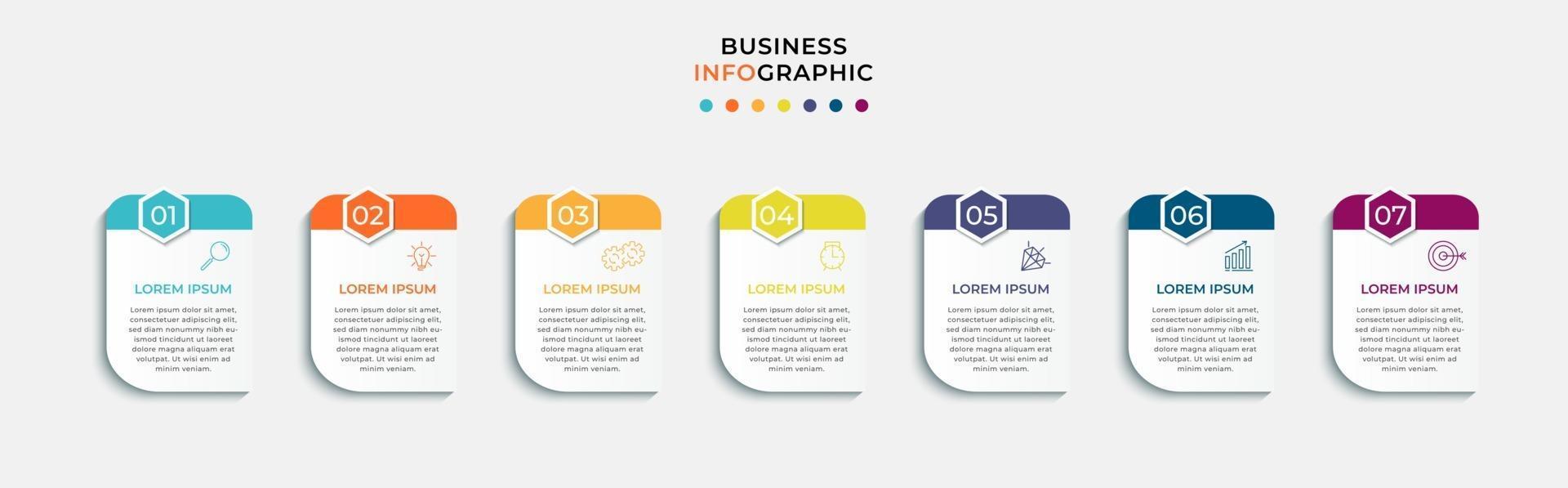 BUSINESS
INFOGRAPHIC

01

LOREM IPSUM

Lorem ipsum dolor sit amet, consectetuer adipiscing elit, sed diam nonummy nibh euismod tincidunt ut laoreet dolore magna aliquam erat volutpat. Ut wisi enim ad minim veniam.

02

LOREM IPSUM

Lorem ipsum dolor sit amet, consectetuer adipiscing elit, sed diam nonummy nibh euismod tincidunt ut laoreet dolore magna aliquam erat volutpat. Ut wisi enim ad minim veniam.

03

LOREM IPSUM

Lorem ipsum dolor sit amet, consectetuer adipiscing elit, sed diam nonummy nibh euismod tincidunt ut laoreet dolore magna aliquam erat volutpat. Ut wisi enim ad minim veniam.

04

LOREM IPSUM

Lorem ipsum dolor sit amet, consectetuer adipiscing elit, sed diam nonummy nibh euismod tincidunt ut laoreet dolore magna aliquam erat volutpat. Ut wisi enim ad minim veniam.

05

LOREM IPSUM

Lorem ipsum dolor sit amet, consectetuer adipiscing elit, sed diam nonummy nibh euismod tincidunt ut laoreet dolore magna aliquam erat volutpat. Ut wisi enim ad minim veniam.

06

LOREM IPSUM

Lorem ipsum dolor sit amet, consectetuer adipiscing elit, sed diam nonummy nibh euismod tincidunt ut laoreet dolore magna aliquam erat volutpat. Ut wisi enim ad minim veniam.

07

LOREM IPSUM

Lorem ipsum dolor sit amet, consectetuer adipiscing elit, sed diam nonummy nibh euismod tincidunt ut laoreet dolore magna aliquam erat volutpat. Ut wisi enim ad minim veniam.